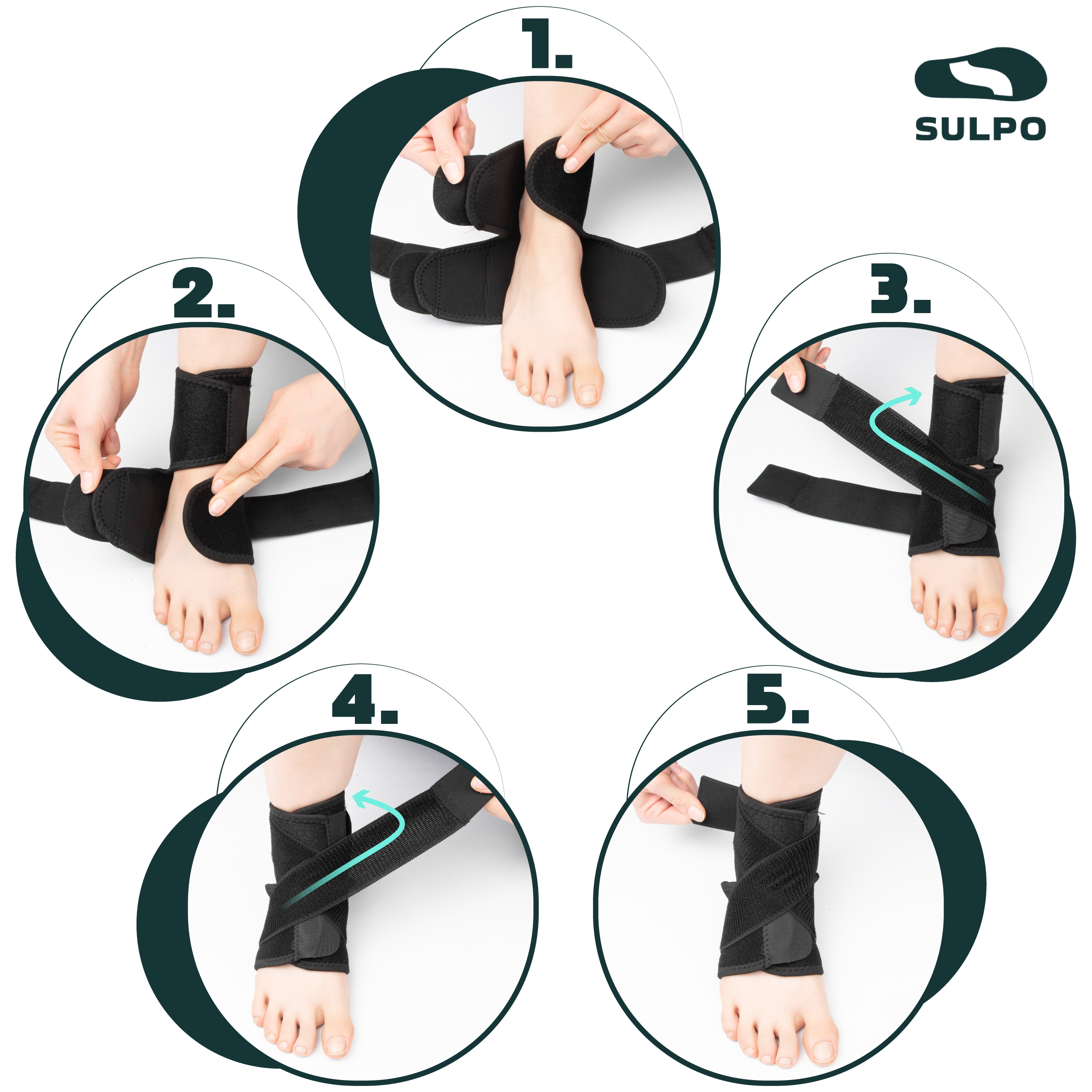 1.

SULPO

2.

3.

4.

5.