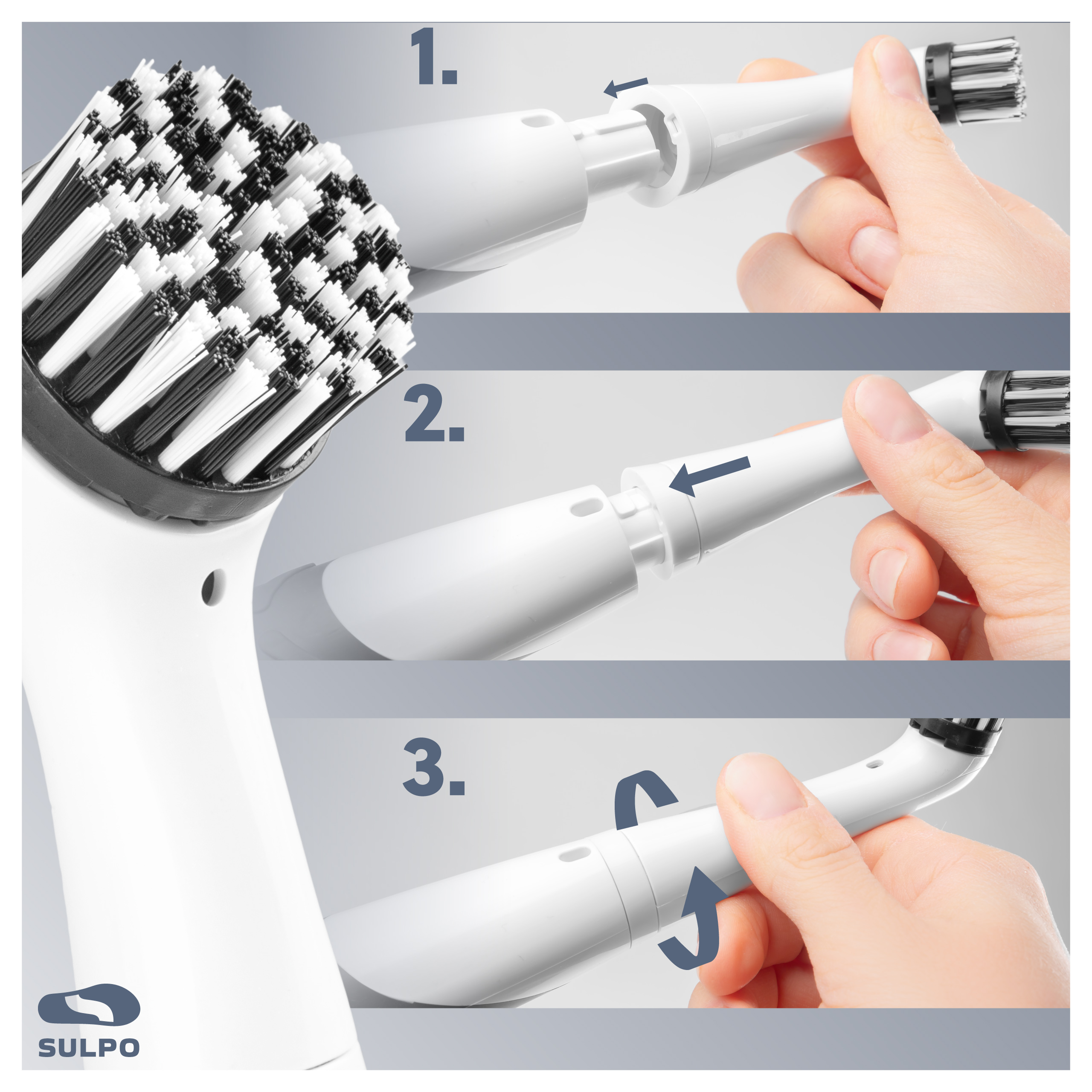 1.

2.

3.

SULPO