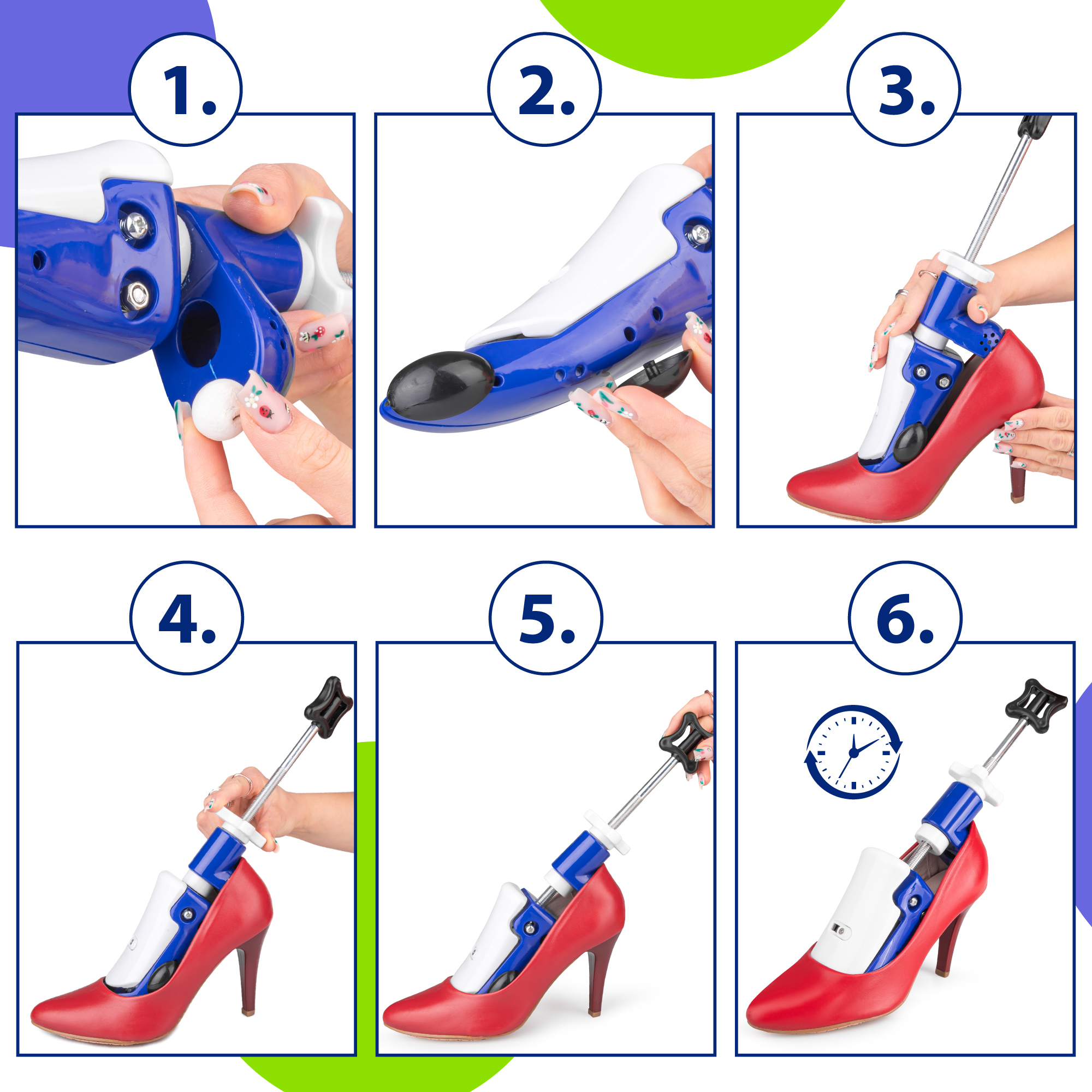 1.

2.

3.

4.

5.

6.