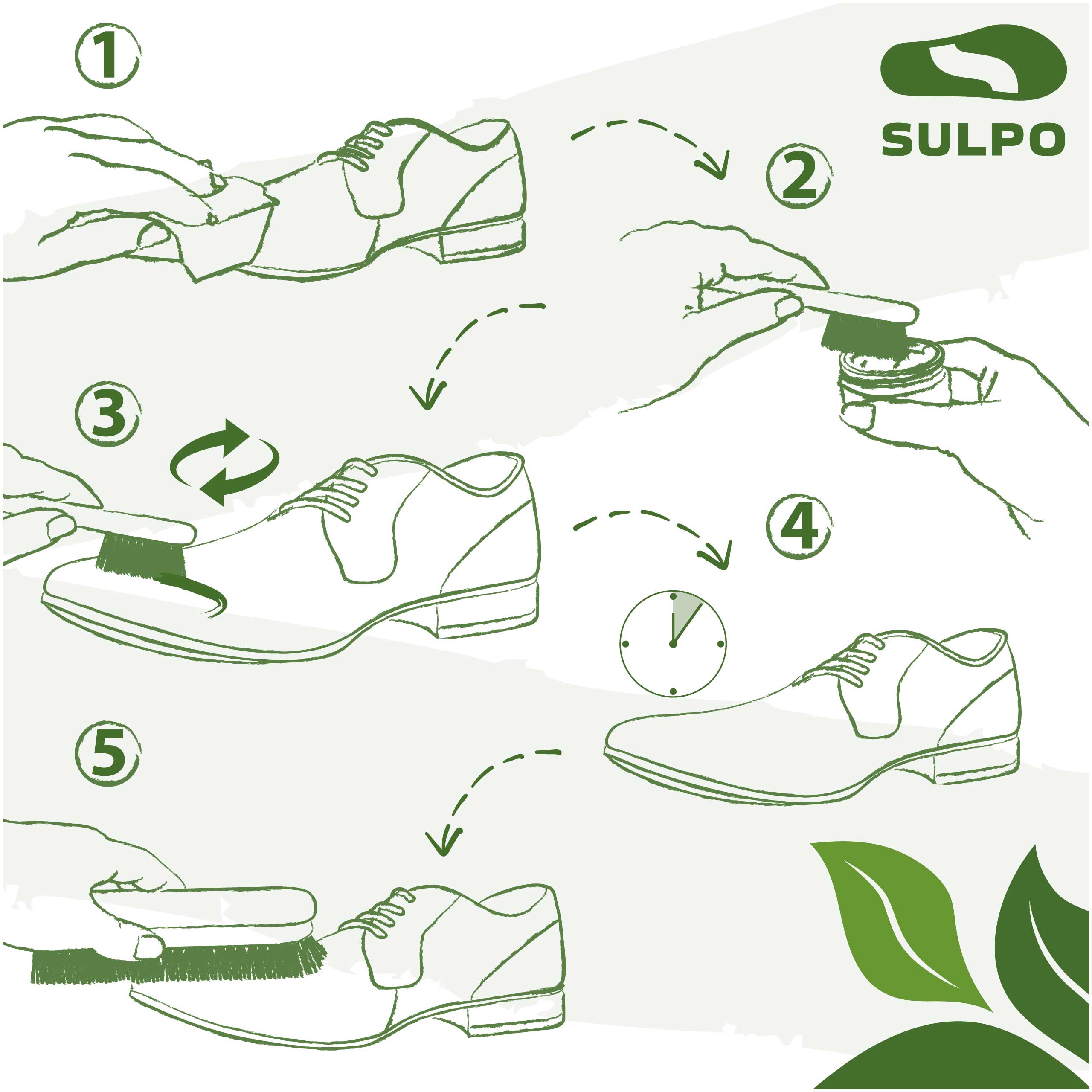 1

SULPO

2

3

4

5