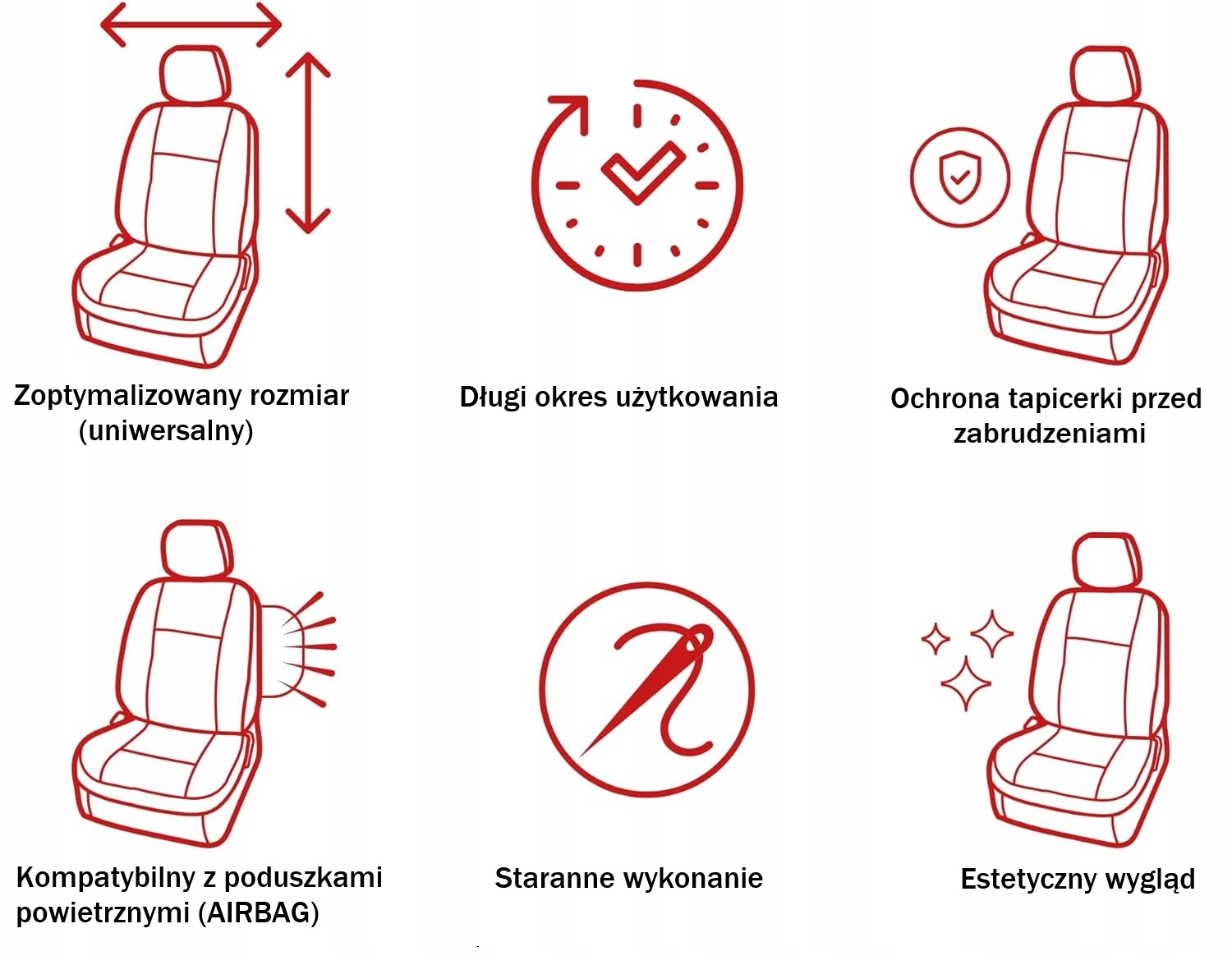 Zoptymalizowany rozmiar (uniwersalny)

Długi okres użytkowania

Ochrona tapicerki przed zabrudzeniami

Kompatybilny z poduszkami powietrznymi (AIRBAG)

Staranne wykonanie

Estetyczny wygląd