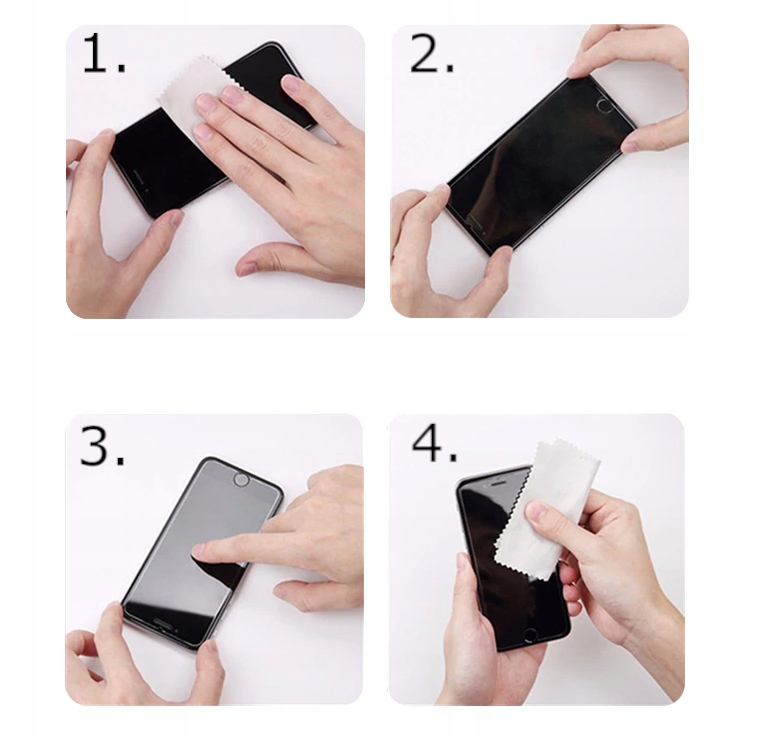 1.

2.

3.

4.