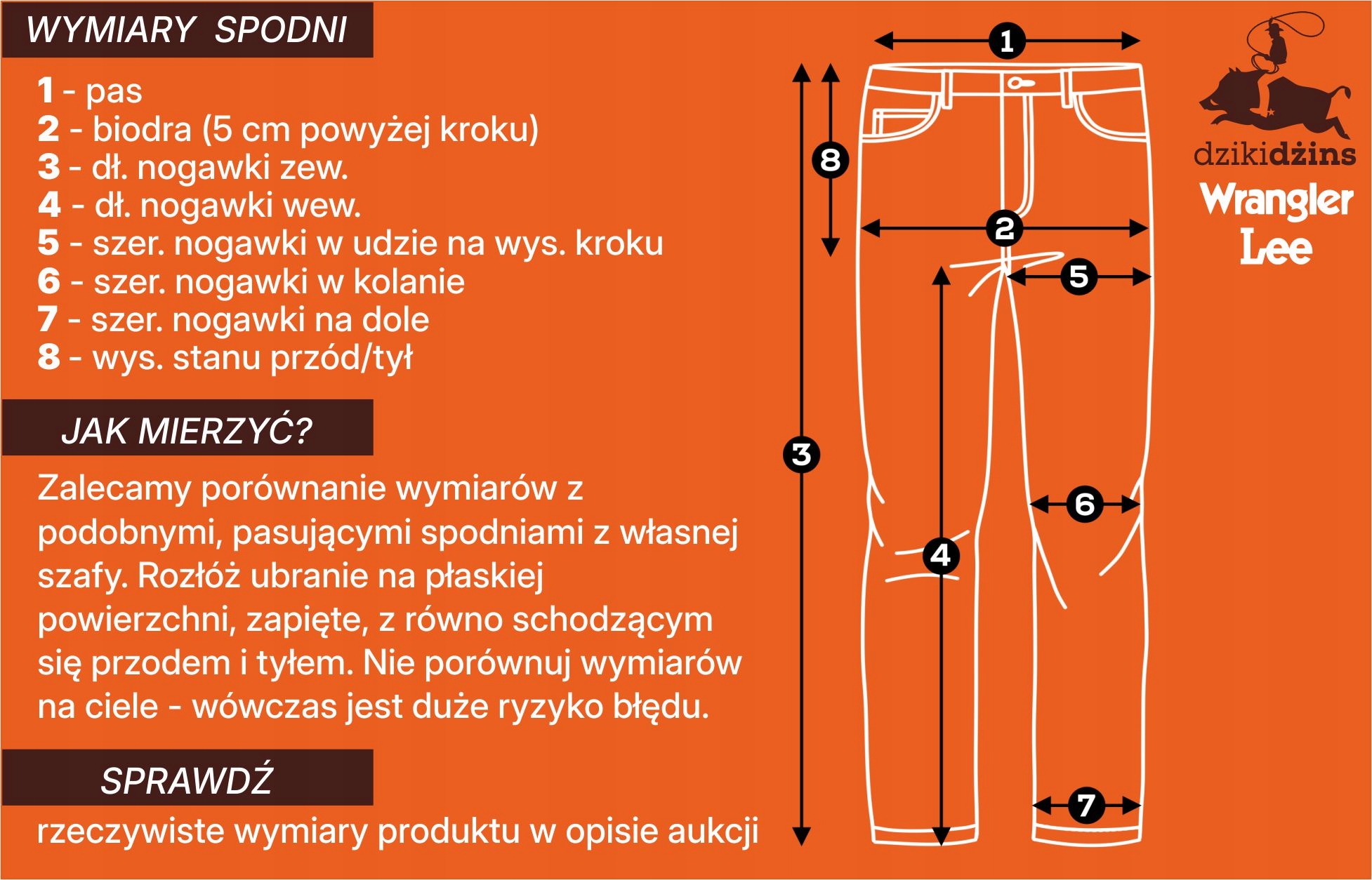 WYMIARY SPODNI

1 - pas
2 - biodra (5 cm powyżej kroku)
3 - dł. nogawki zew.
4 - dł. nogawki wew.
5 - szer. nogawki w udzie na wys. kroku
6 - szer. nogawki w kolanie
7 - szer. nogawki na dole
8 - wys. stanu przód/tył

JAK MIERZYĆ?

Zalecamy porównanie wymiarów z podobnymi, pasującymi spodniami z własnej szafy. Rozłóż ubranie na płaskiej powierzchni, zapięte, z równo schodzącym się przodem i tyłem. Nie porównuj wymiarów na ciele - wówczas jest duże ryzyko błędu.

SPRAWDŹ

rzeczywiste wymiary produktu w opisie aukcji

1
8
2
5
3
6
4
7

dzikidżins
Wrangler
Lee