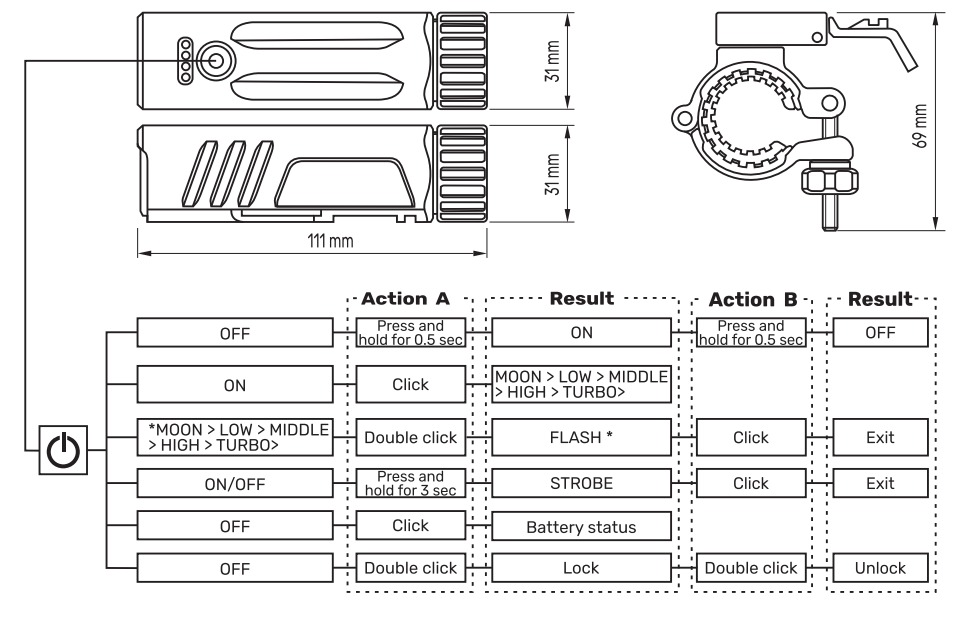 31 mm

31 mm

111 mm

69 mm

|  | Action A | Result | Action B | Result |
|---|---|---|---|---|
| OFF | Press and hold for 0.5 sec | ON | Press and hold for 0.5 sec | OFF |
| ON | Click | MOON > LOW > MIDDLE > HIGH > TURBO> | | |
| *MOON > LOW > MIDDLE > HIGH > TURBO> | Double click | FLASH * | Click | Exit |
| ON/OFF | Press and hold for 3 sec | STROBE | Click | Exit |
| OFF | Click | Battery status | | |
| OFF | Double click | Lock | Double click | Unlock |