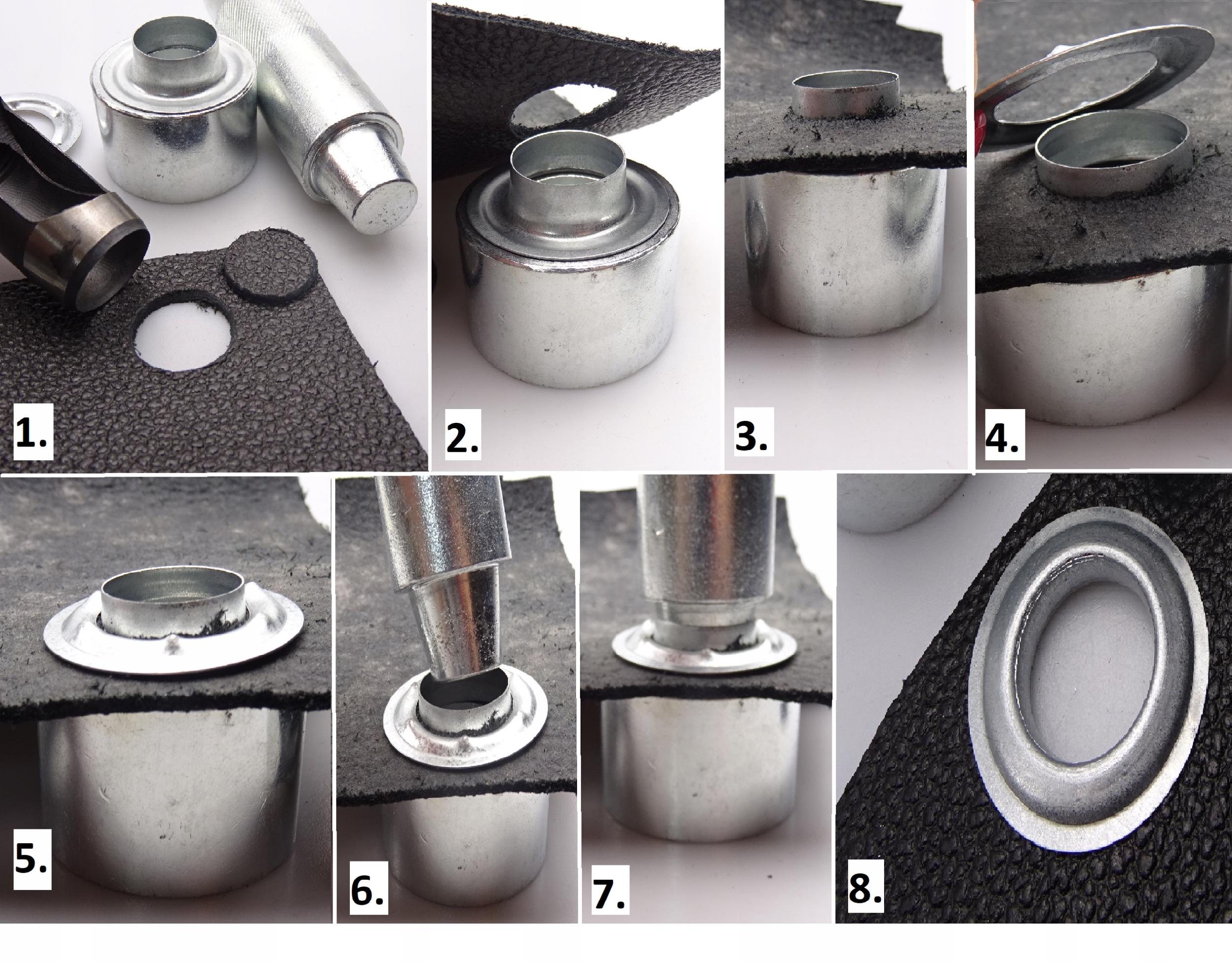 1.

2.

3.

4.

5.

6.

7.

8.