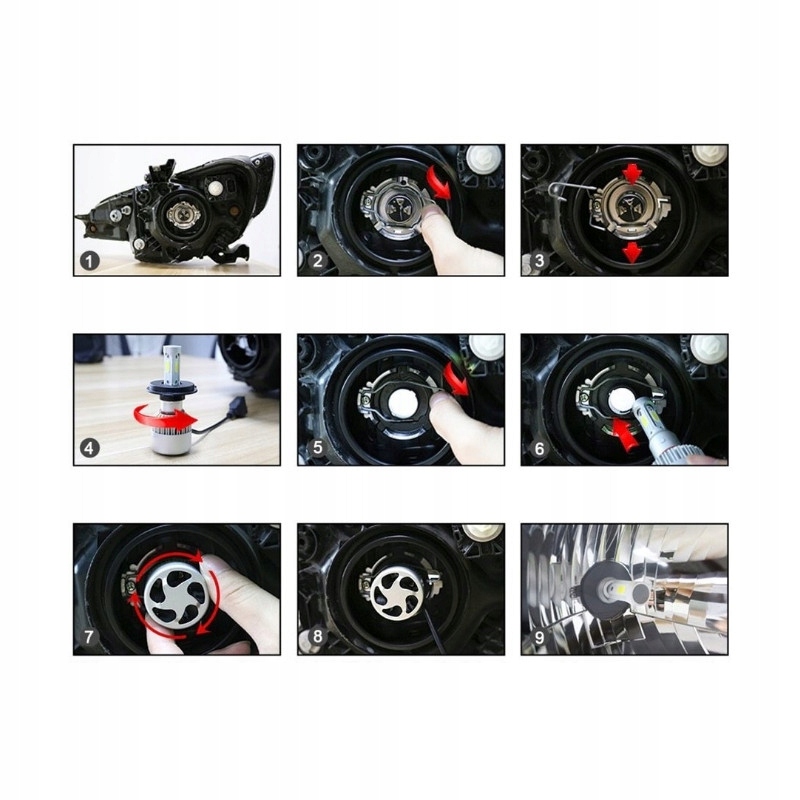 1
2
3
4
5
6
7
8
9