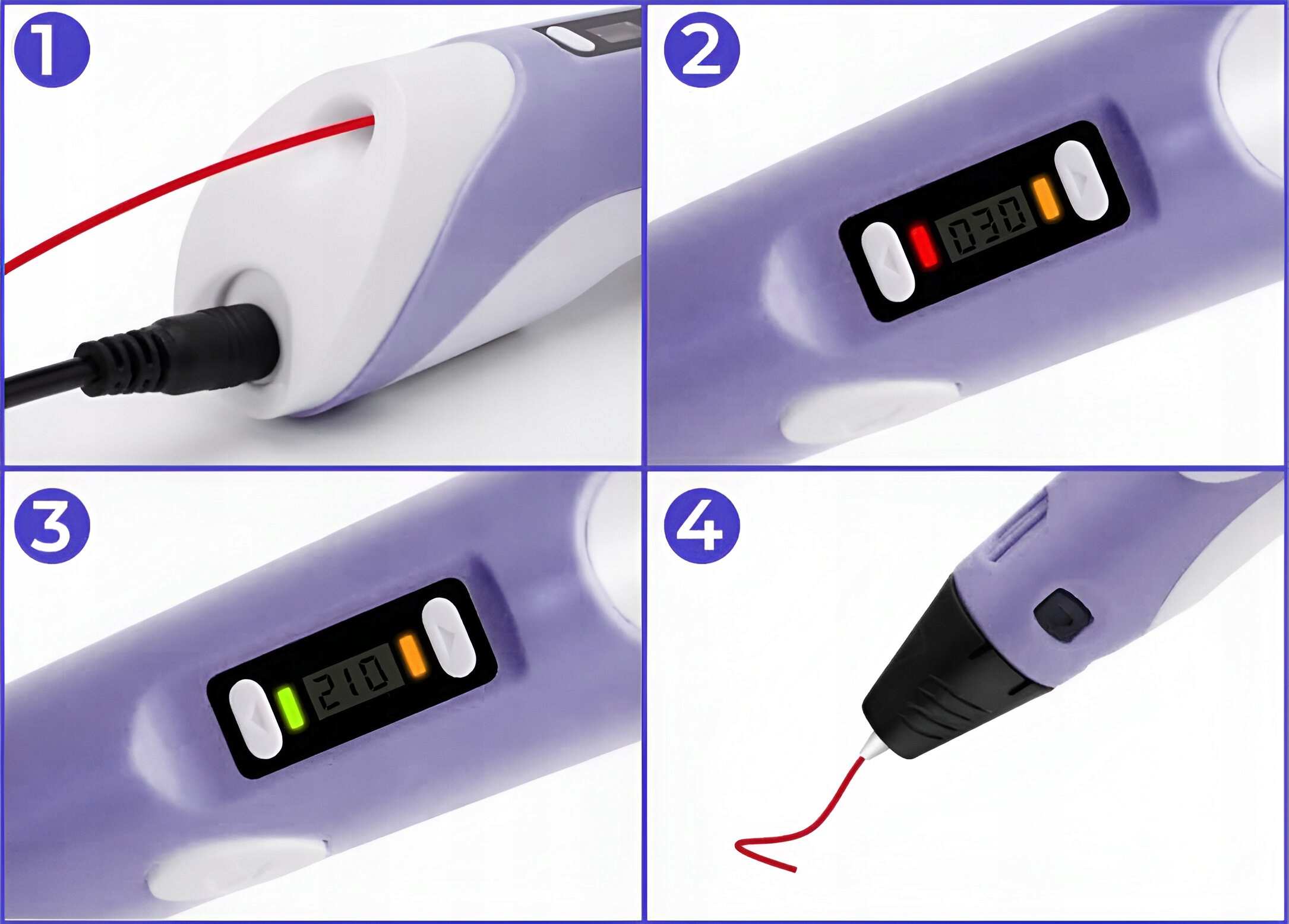 1

2

030

3

210

4