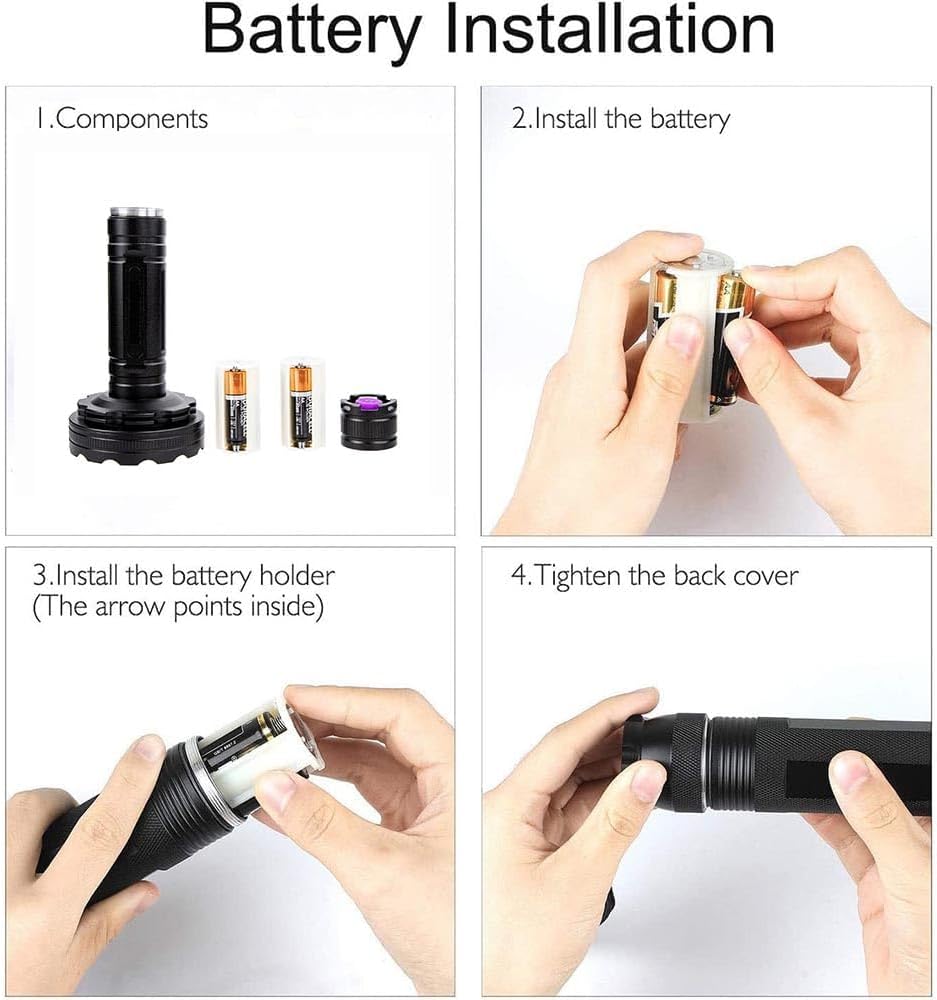 Battery Installation

1.Components

2.Install the battery

3.Install the battery holder (The arrow points inside)

4.Tighten the back cover