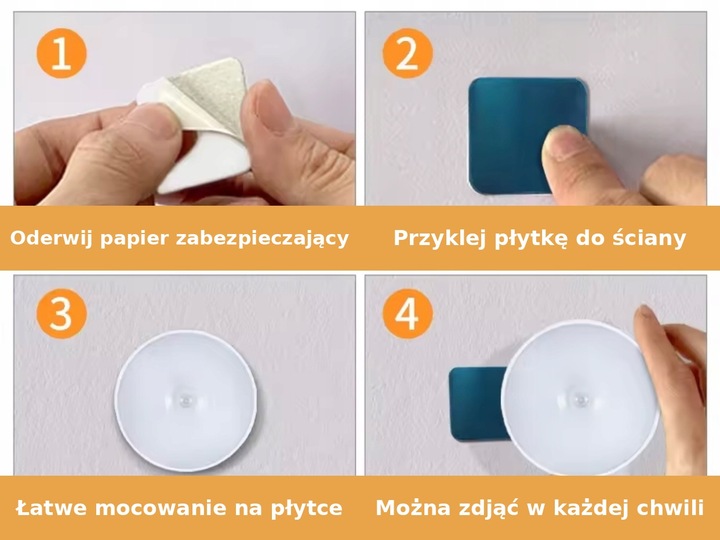 1

Oderwij papier zabezpieczający

2

Przyklej płytkę do ściany

3

Łatwe mocowanie na płytce

4

Można zdjąć w każdej chwili