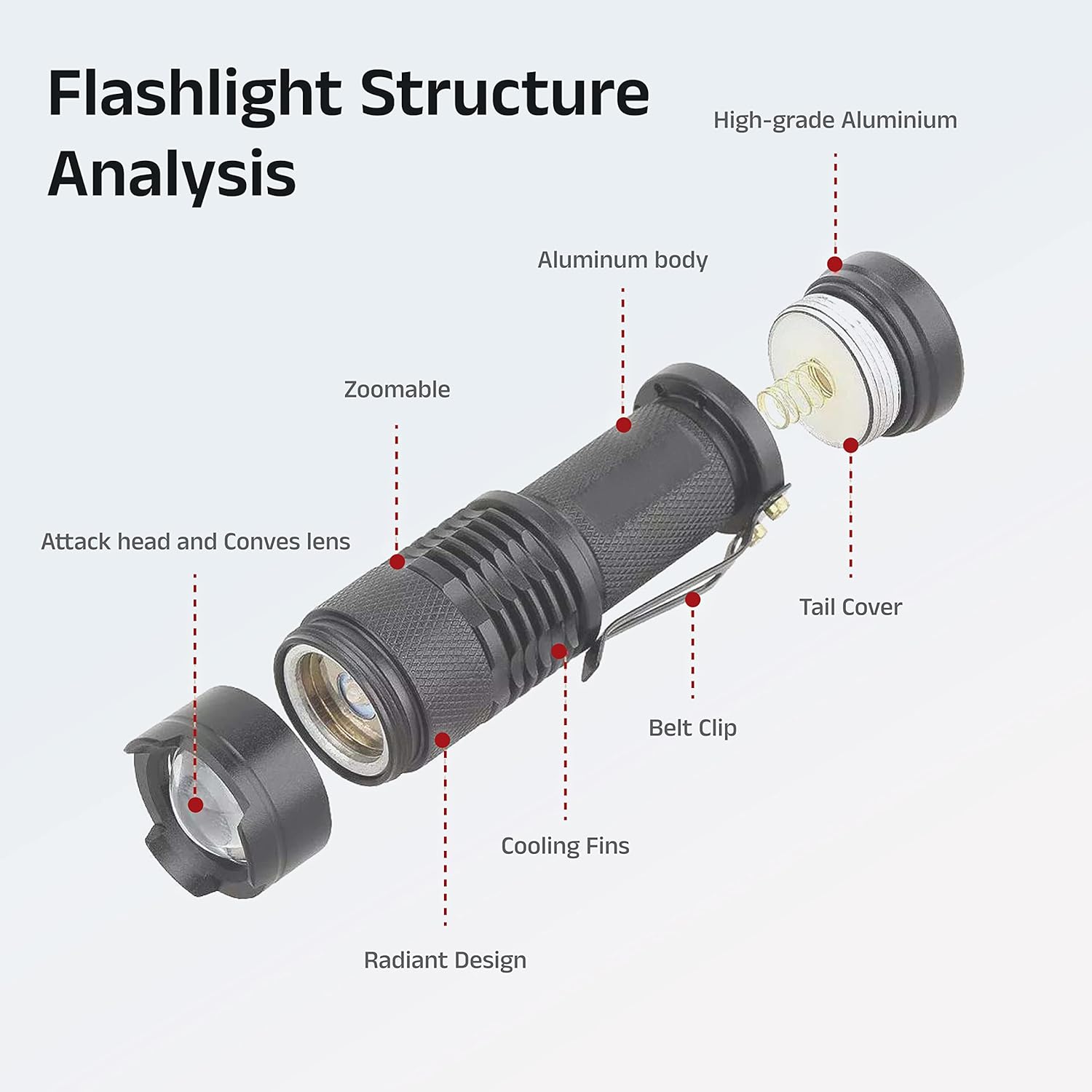 Flashlight Structure Analysis

High-grade Aluminium

Aluminum body

Zoomable

Attack head and Conves lens

Tail Cover

Belt Clip

Cooling Fins

Radiant Design