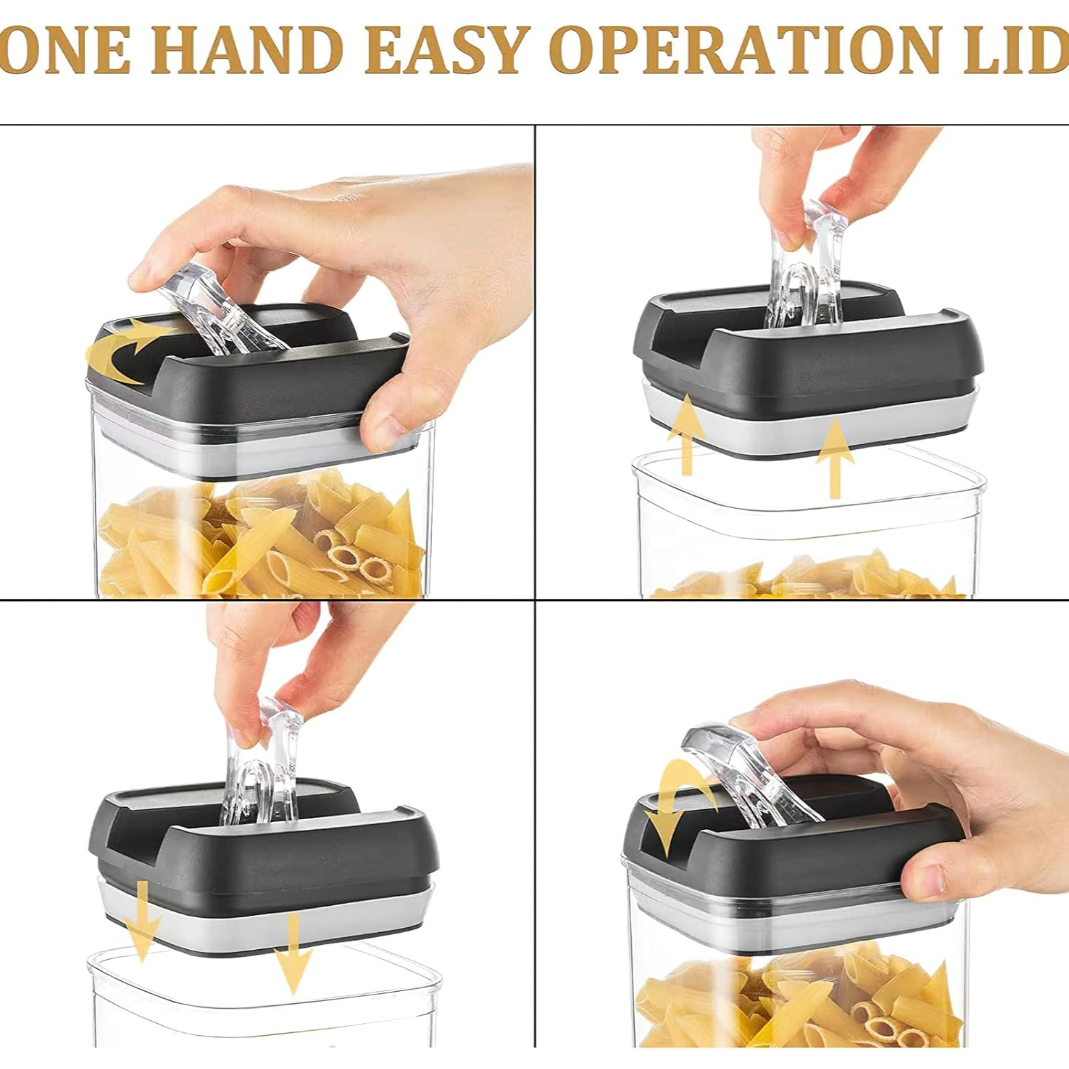 ONE HAND EASY OPERATION LID