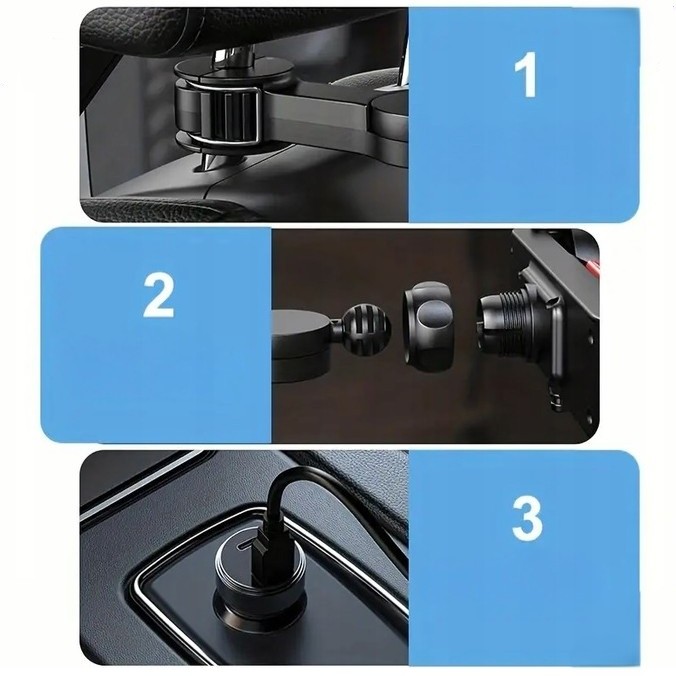 1

2

3