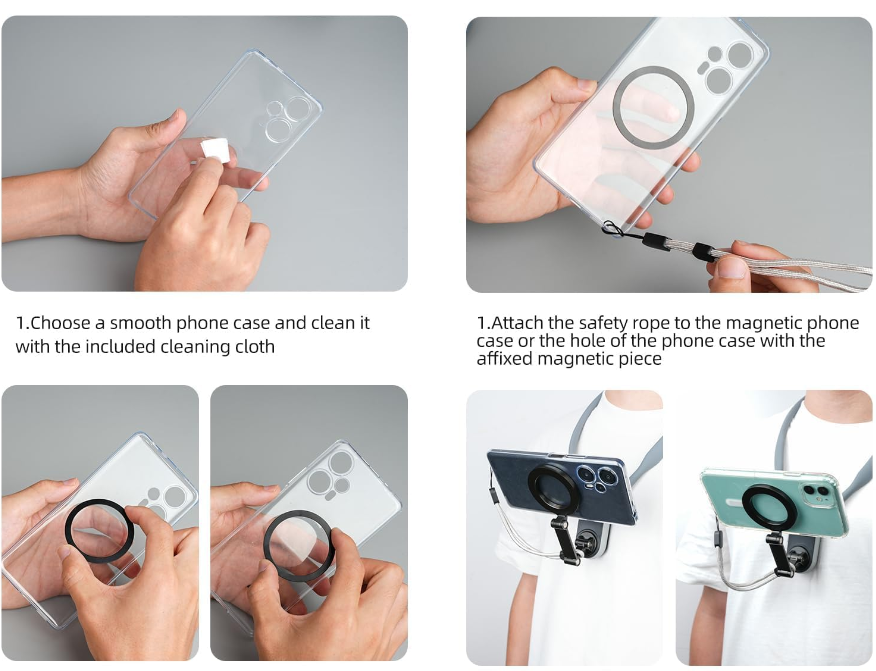 1.Choose a smooth phone case and clean it with the included cleaning cloth

1.Attach the safety rope to the magnetic phone case or the hole of the phone case with the affixed magnetic piece