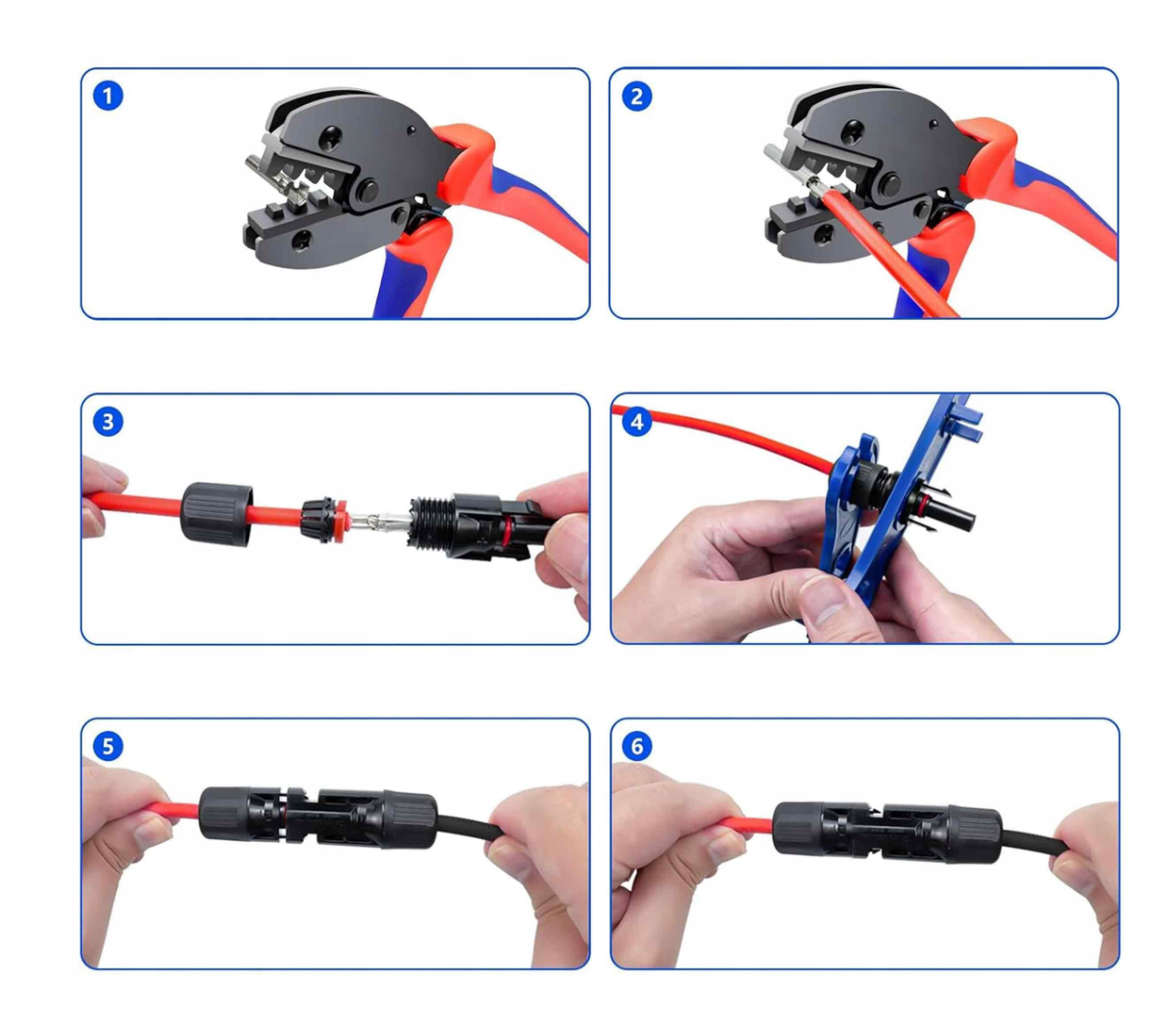 1

2

3

4

5

6