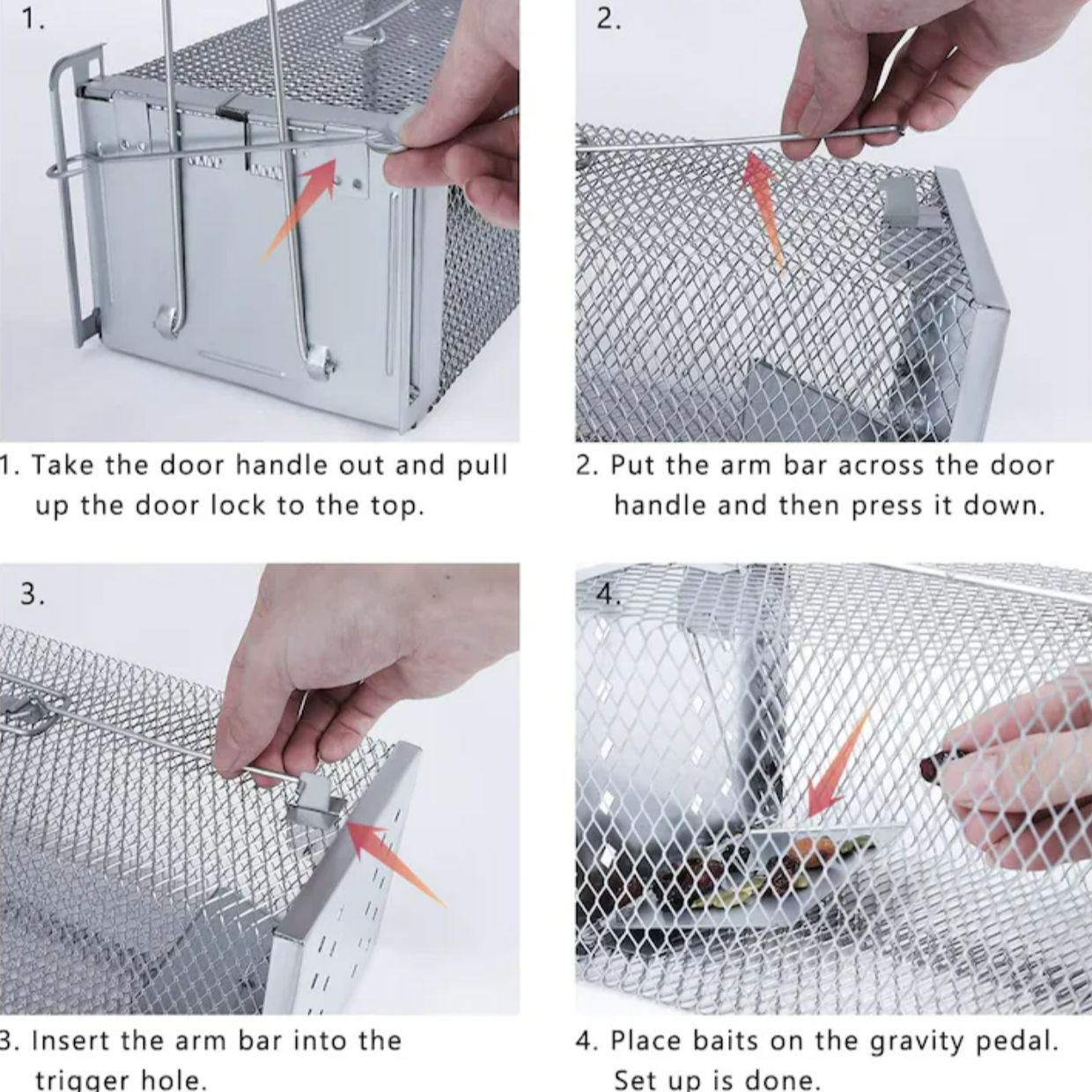 1.

1. Take the door handle out and pull up the door lock to the top.

2.

2. Put the arm bar across the door handle and then press it down.

3.

3. Insert the arm bar into the trigger hole.

4.

4. Place baits on the gravity pedal. Set up is done.