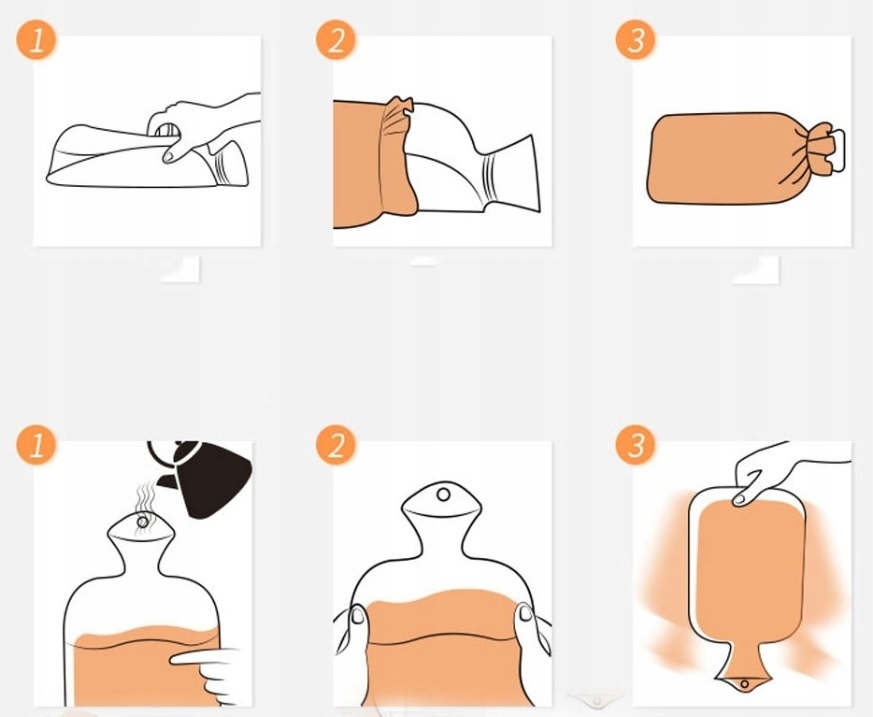 1

2

3

1

2

3