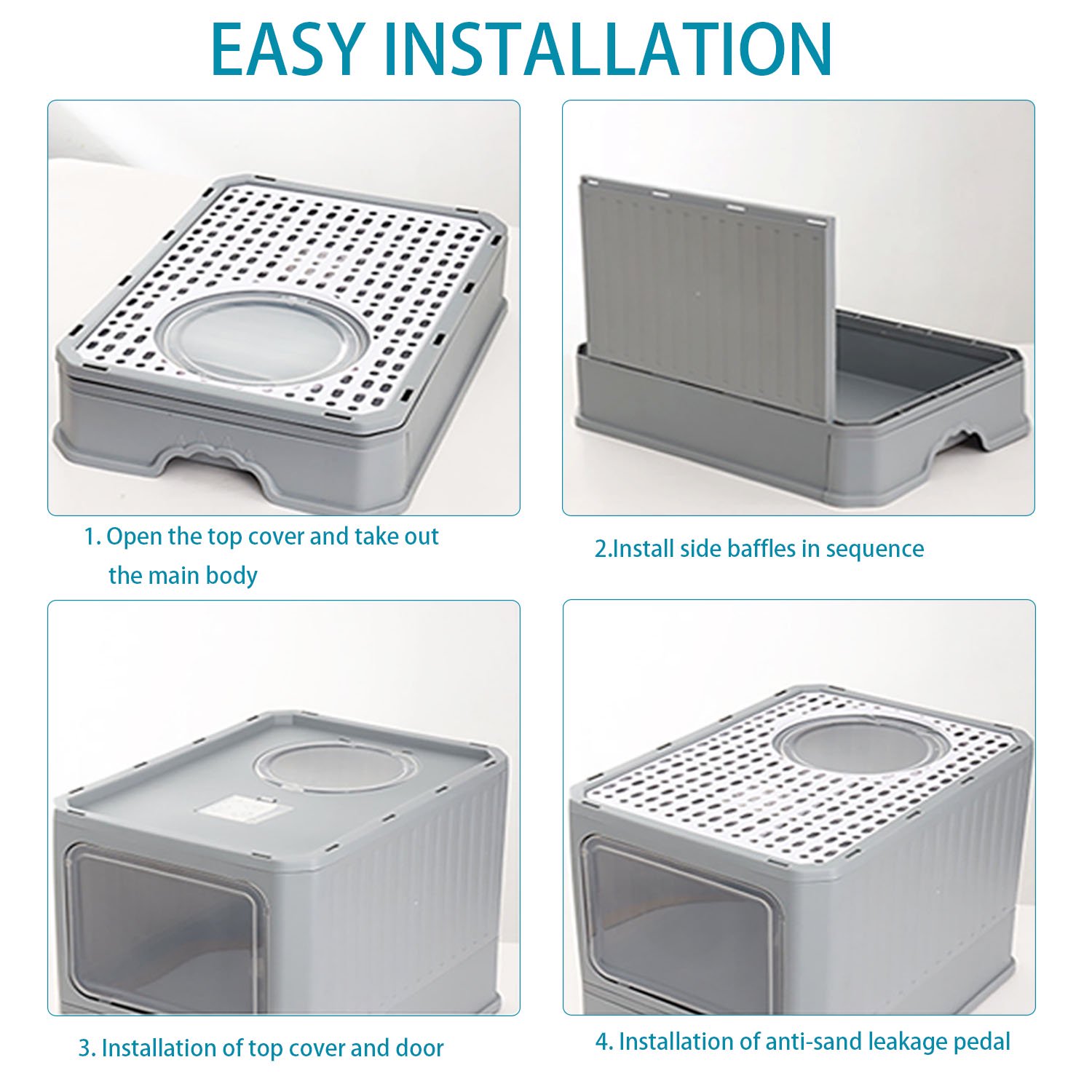 EASY INSTALLATION

1. Open the top cover and take out the main body

2.Install side baffles in sequence

3. Installation of top cover and door

4. Installation of anti-sand leakage pedal