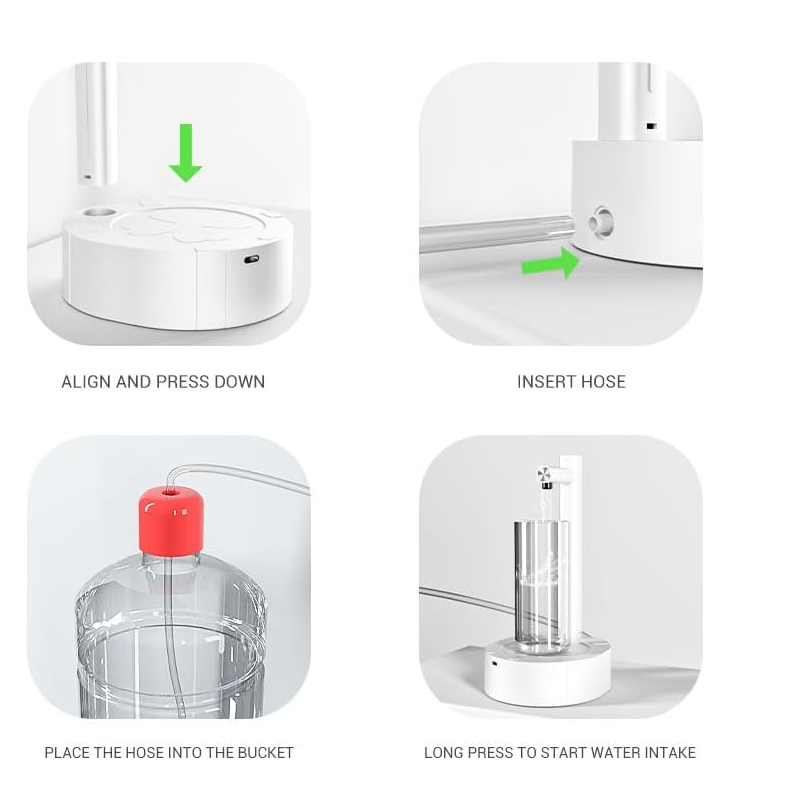 ALIGN AND PRESS DOWN

INSERT HOSE

PLACE THE HOSE INTO THE BUCKET

LONG PRESS TO START WATER INTAKE