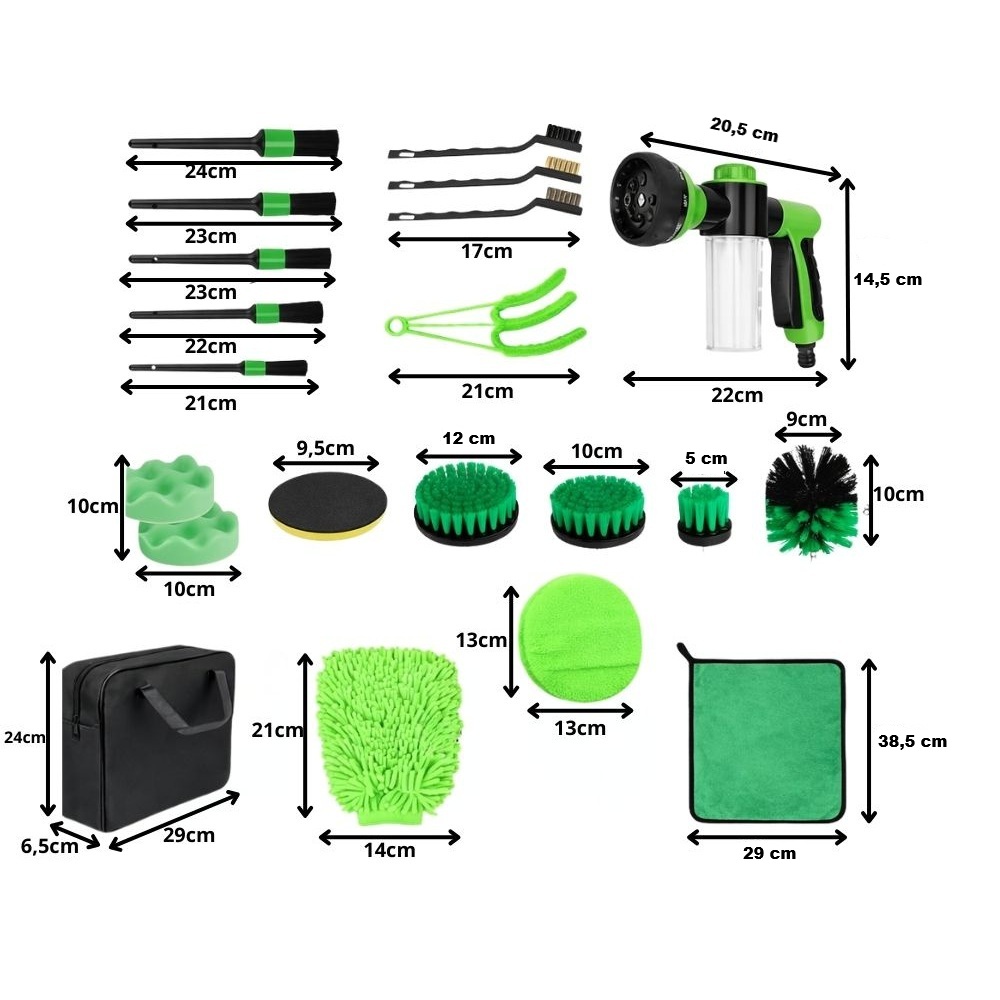 24cm
23cm
23cm
22cm
21cm
17cm
21cm
20,5 cm
14,5 cm
22cm
10cm
10cm
9,5cm
12 cm
10cm
5 cm
9cm
10cm
13cm
13cm
24cm
6,5cm
29cm
21cm
14cm
38,5 cm
29 cm