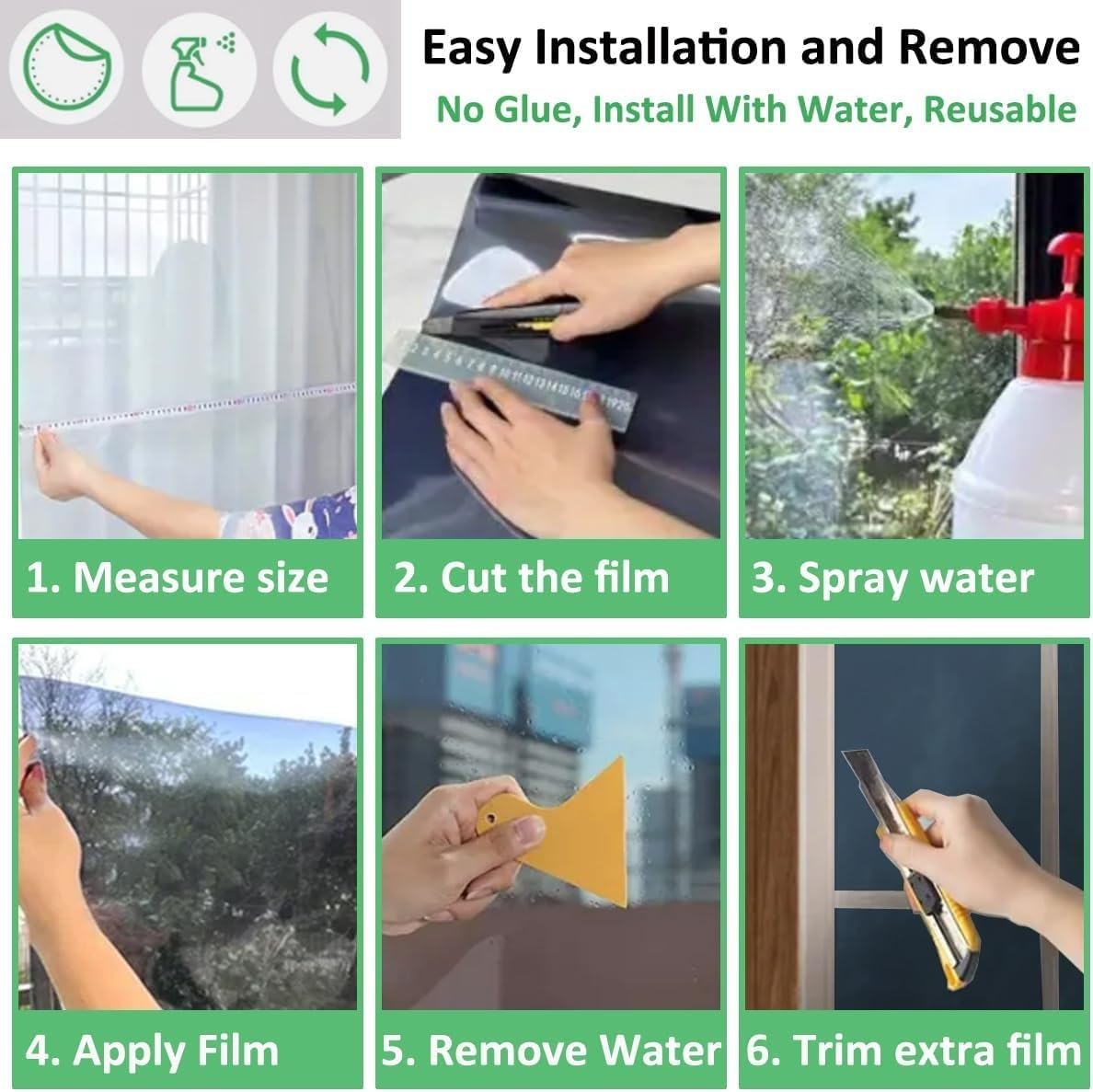 Easy Installation and Remove

No Glue, Install With Water, Reusable

1. Measure size

2. Cut the film

3. Spray water

4. Apply Film

5. Remove Water

6. Trim extra film