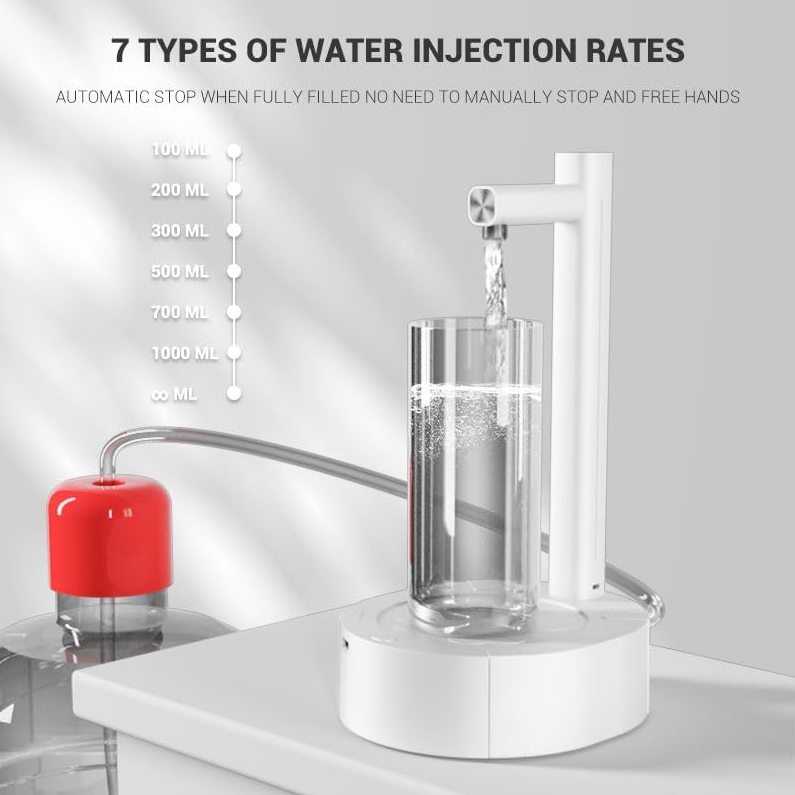 7 TYPES OF WATER INJECTION RATES

AUTOMATIC STOP WHEN FULLY FILLED NO NEED TO MANUALLY STOP AND FREE HANDS

100 ML
200 ML
300 ML
500 ML
700 ML
1000 ML
∞ ML