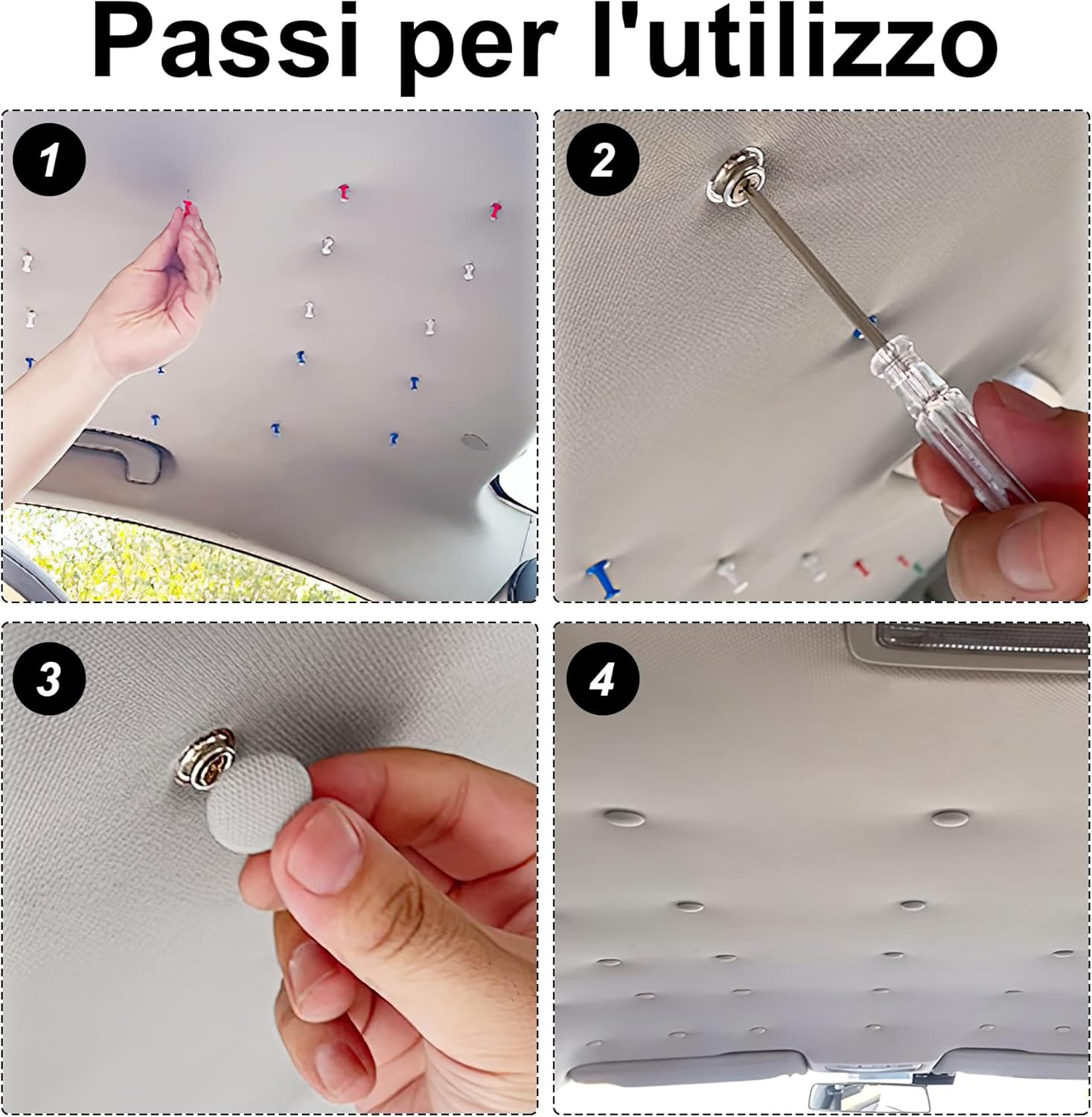 Passi per l'utilizzo

1

2

3

4