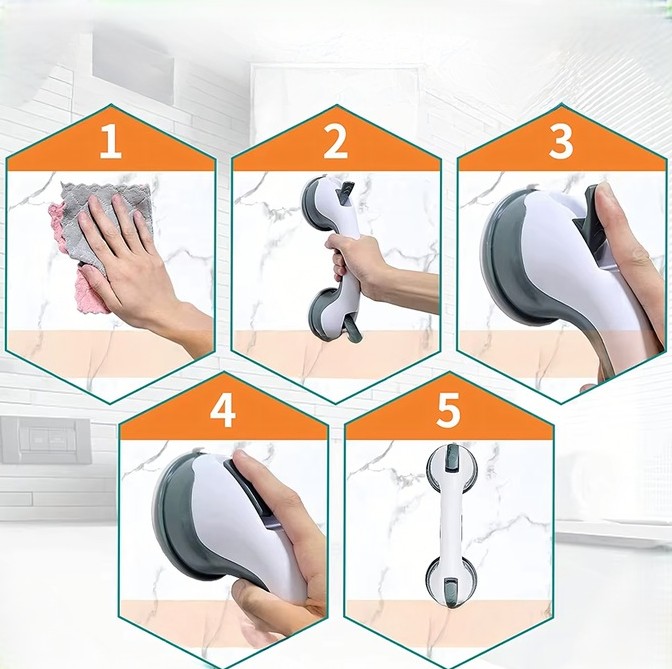 1

2

3

4

5