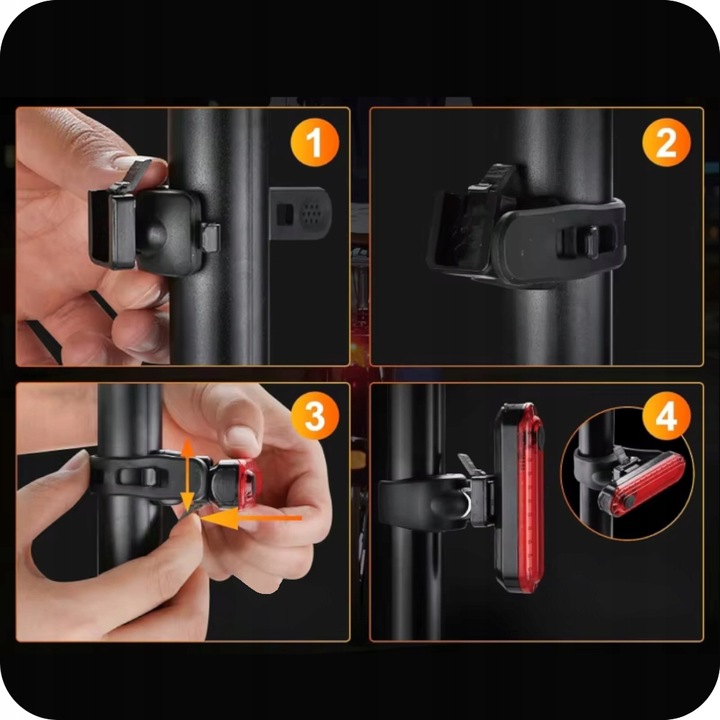 1
2
3
4