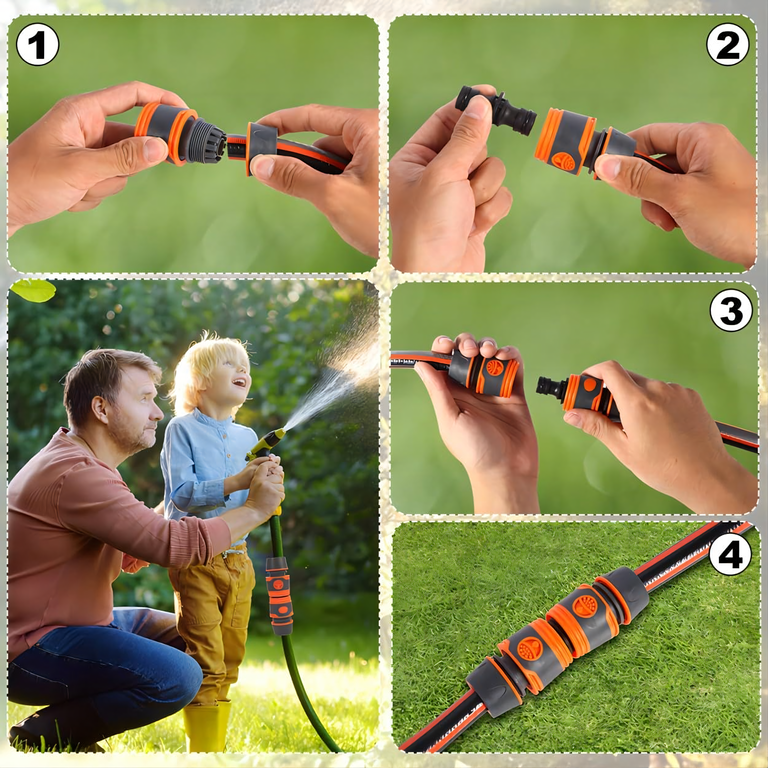 1
2
3
4