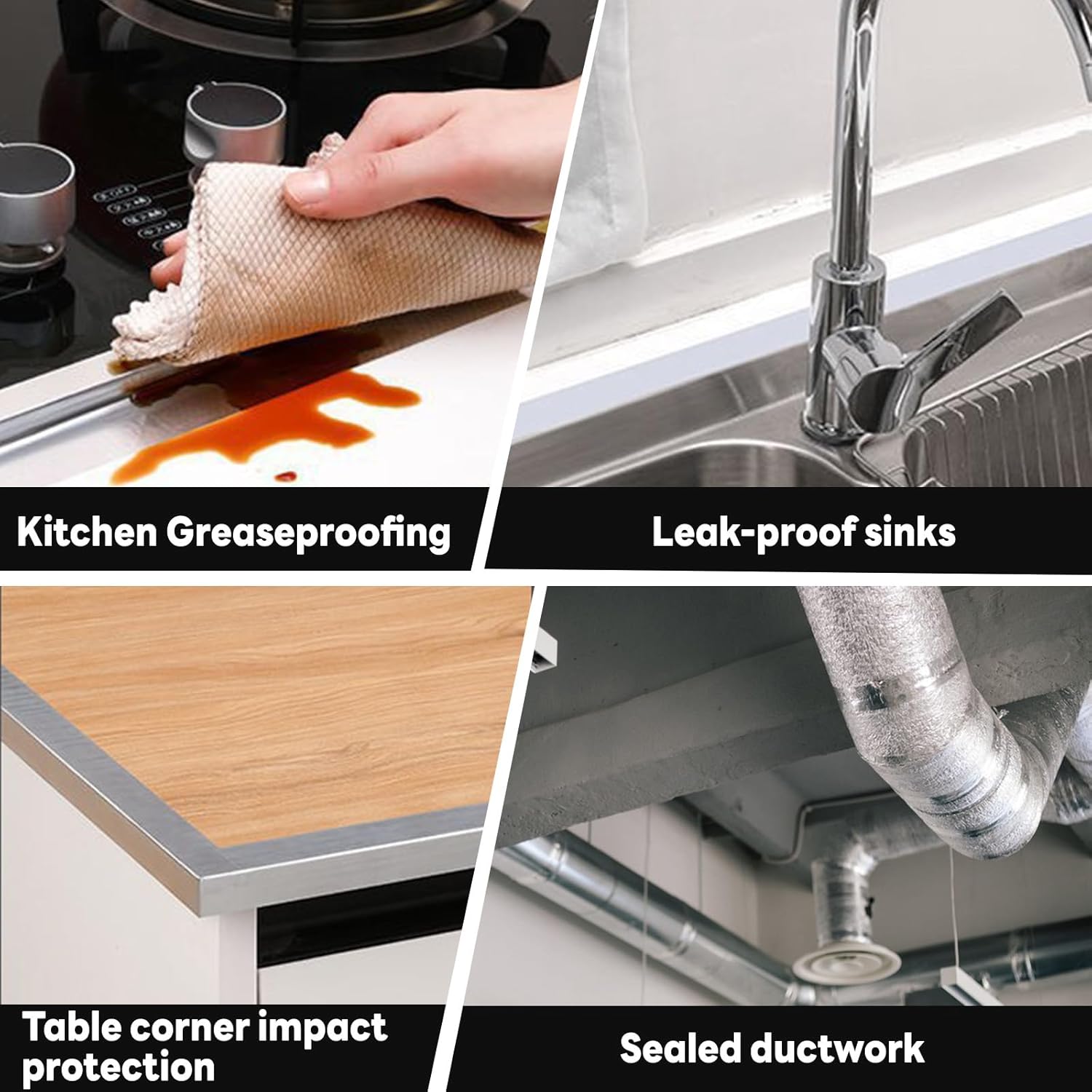 Kitchen Greaseproofing

Leak-proof sinks

Table corner impact protection

Sealed ductwork