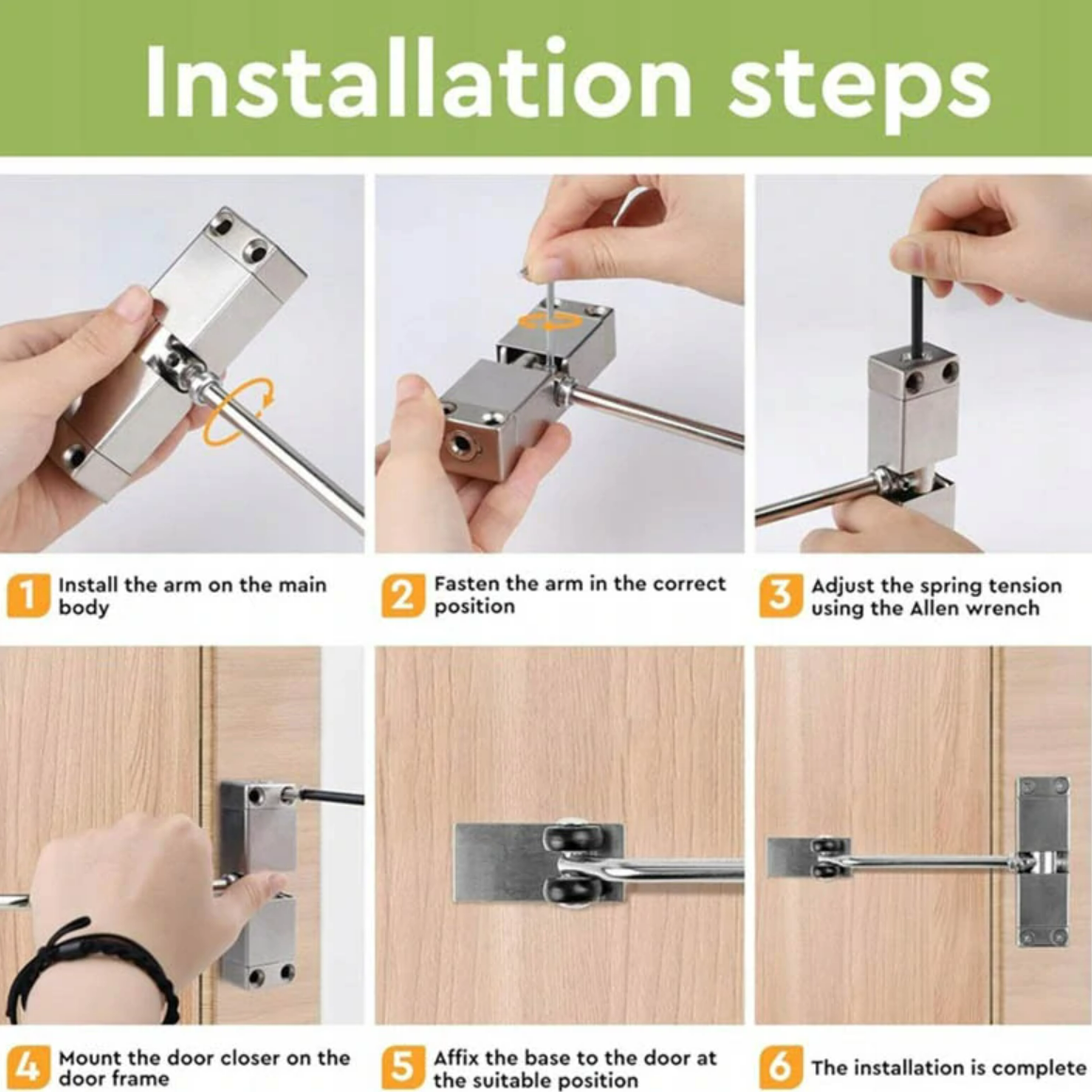 Installation steps

1 Install the arm on the main body

2 Fasten the arm in the correct position

3 Adjust the spring tension using the Allen wrench

4 Mount the door closer on the door frame

5 Affix the base to the door at the suitable position

6 The installation is complete