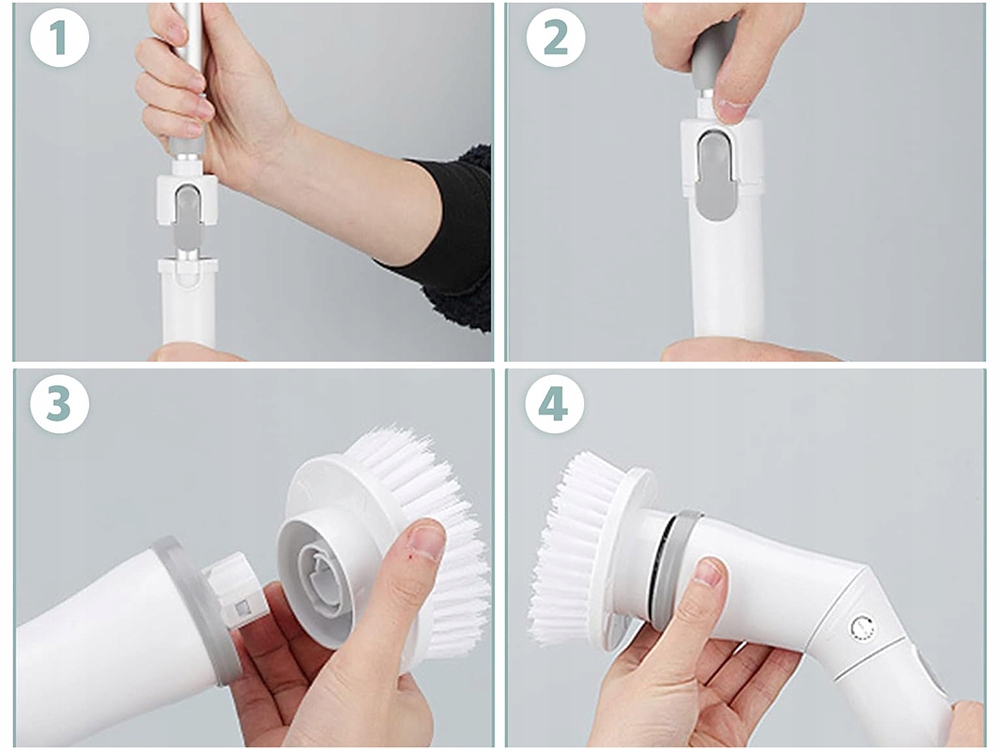 1

2

3

4