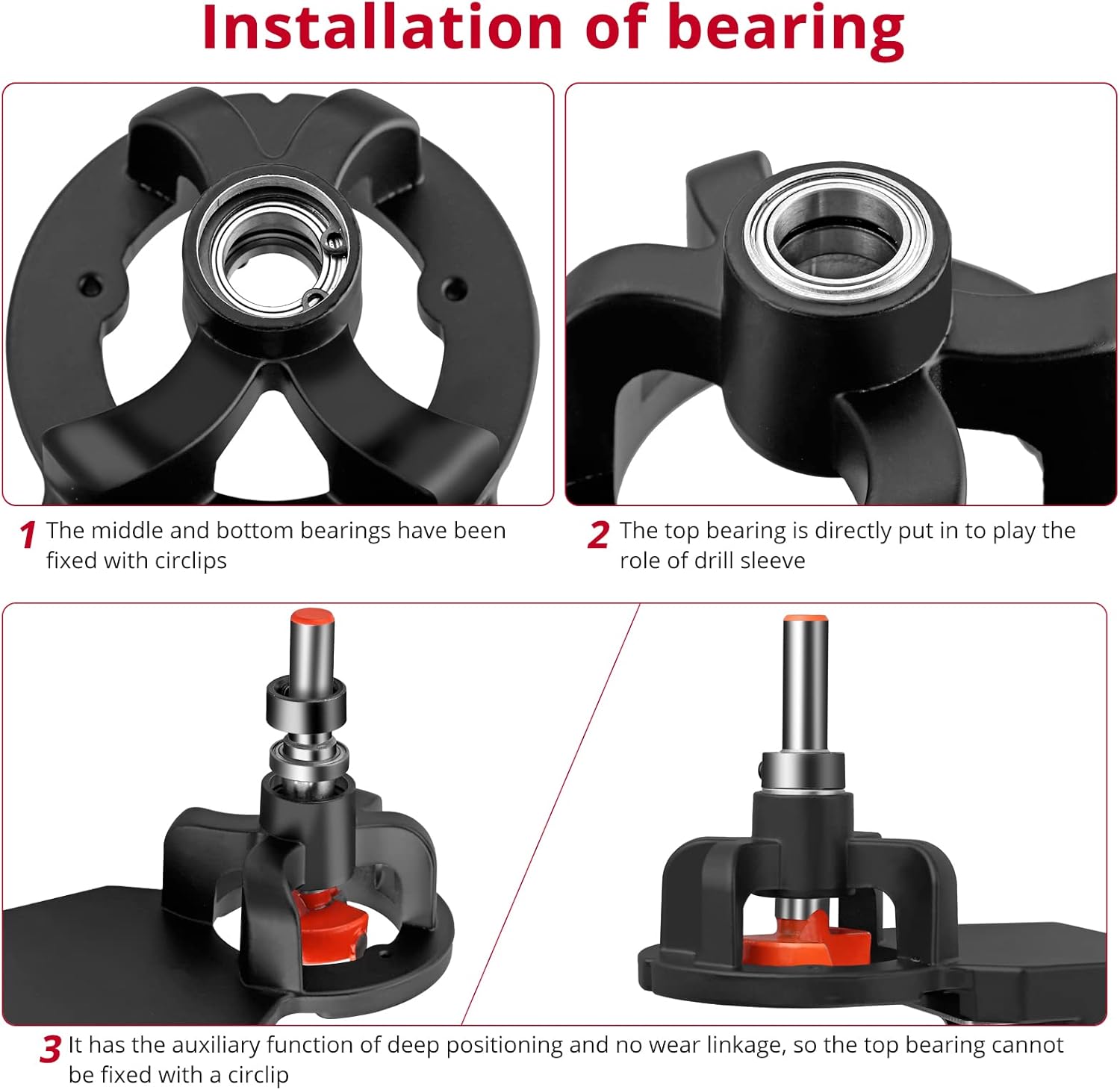 Installation of bearing

1 The middle and bottom bearings have been fixed with circlips

2 The top bearing is directly put in to play the role of drill sleeve

3 It has the auxiliary function of deep positioning and no wear linkage, so the top bearing cannot be fixed with a circlip