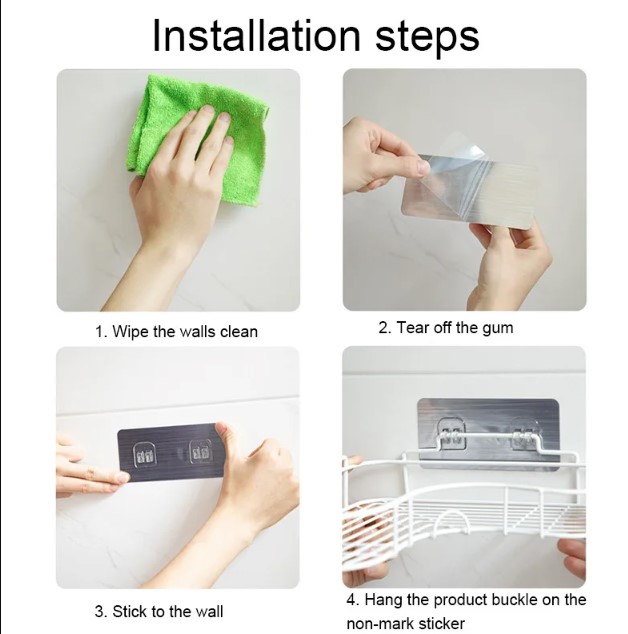 Installation steps

1. Wipe the walls clean

2. Tear off the gum

3. Stick to the wall

4. Hang the product buckle on the non-mark sticker