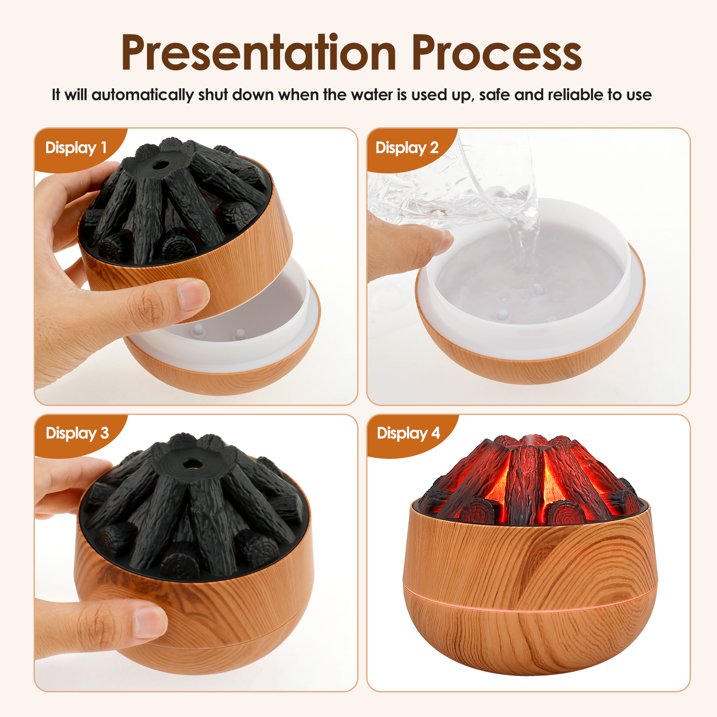 Presentation Process

It will automatically shut down when the water is used up, safe and reliable to use

Display 1

Display 2

Display 3

Display 4