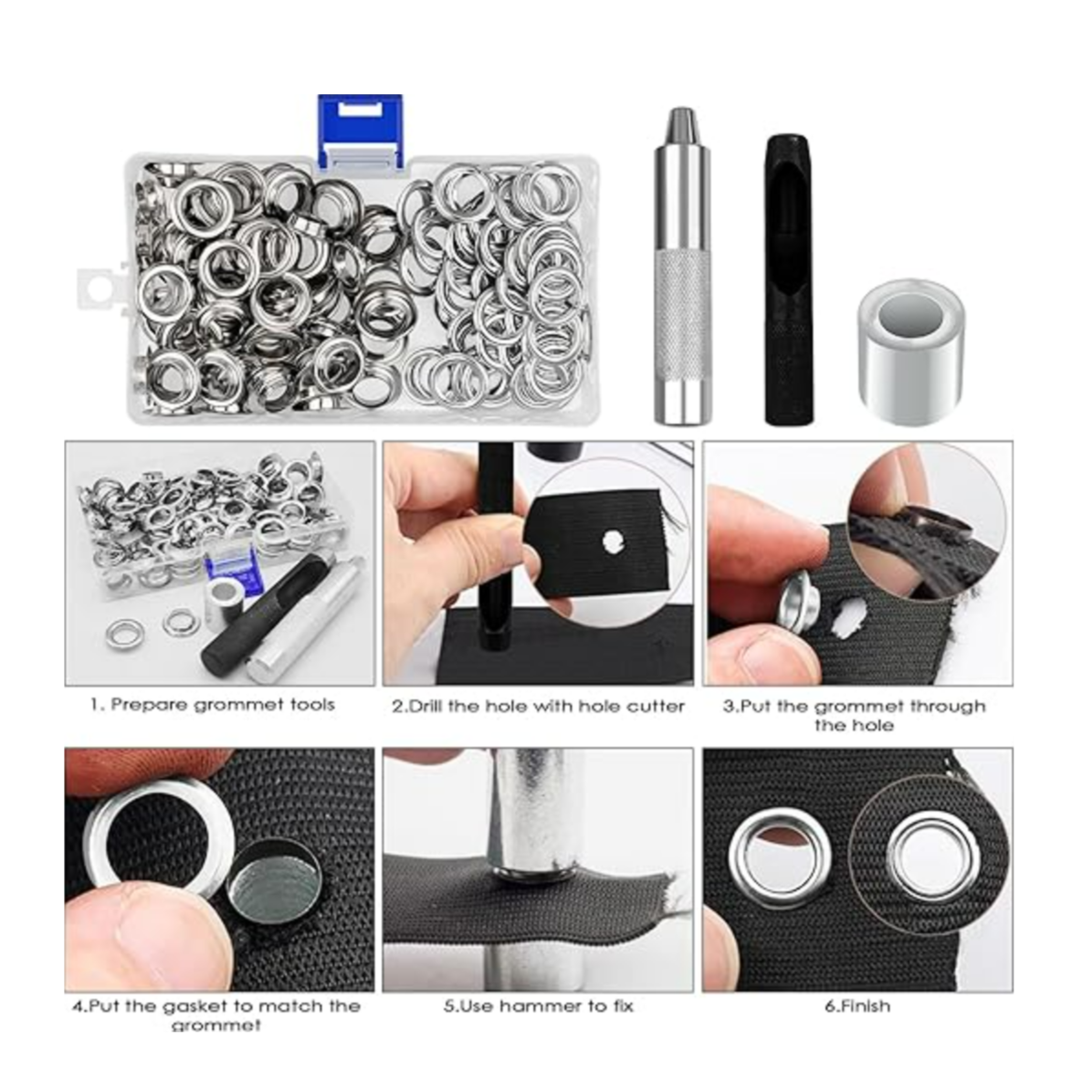 1. Prepare grommet tools

2.Drill the hole with hole cutter

3.Put the grommet through the hole

4.Put the gasket to match the grommet

5.Use hammer to fix

6.Finish