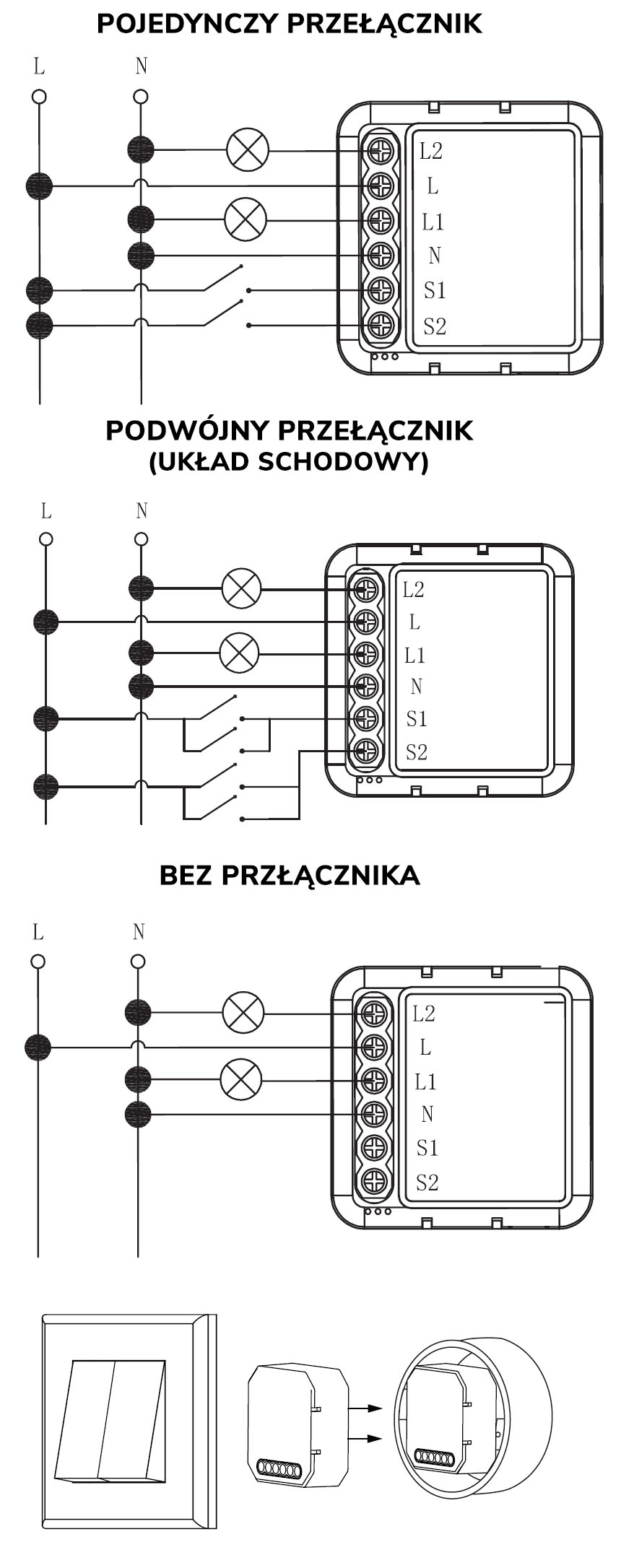 POJEDYNCZY PRZEŁĄCZNIK

L N

L2
L
L1
N
S1
S2

PODWÓJNY PRZEŁĄCZNIK
(UKŁAD SCHODOWY)

L N

L2
L
L1
N
S1
S2

BEZ PRZŁĄCZNIKA

L N

L2
L
L1
N
S1
S2