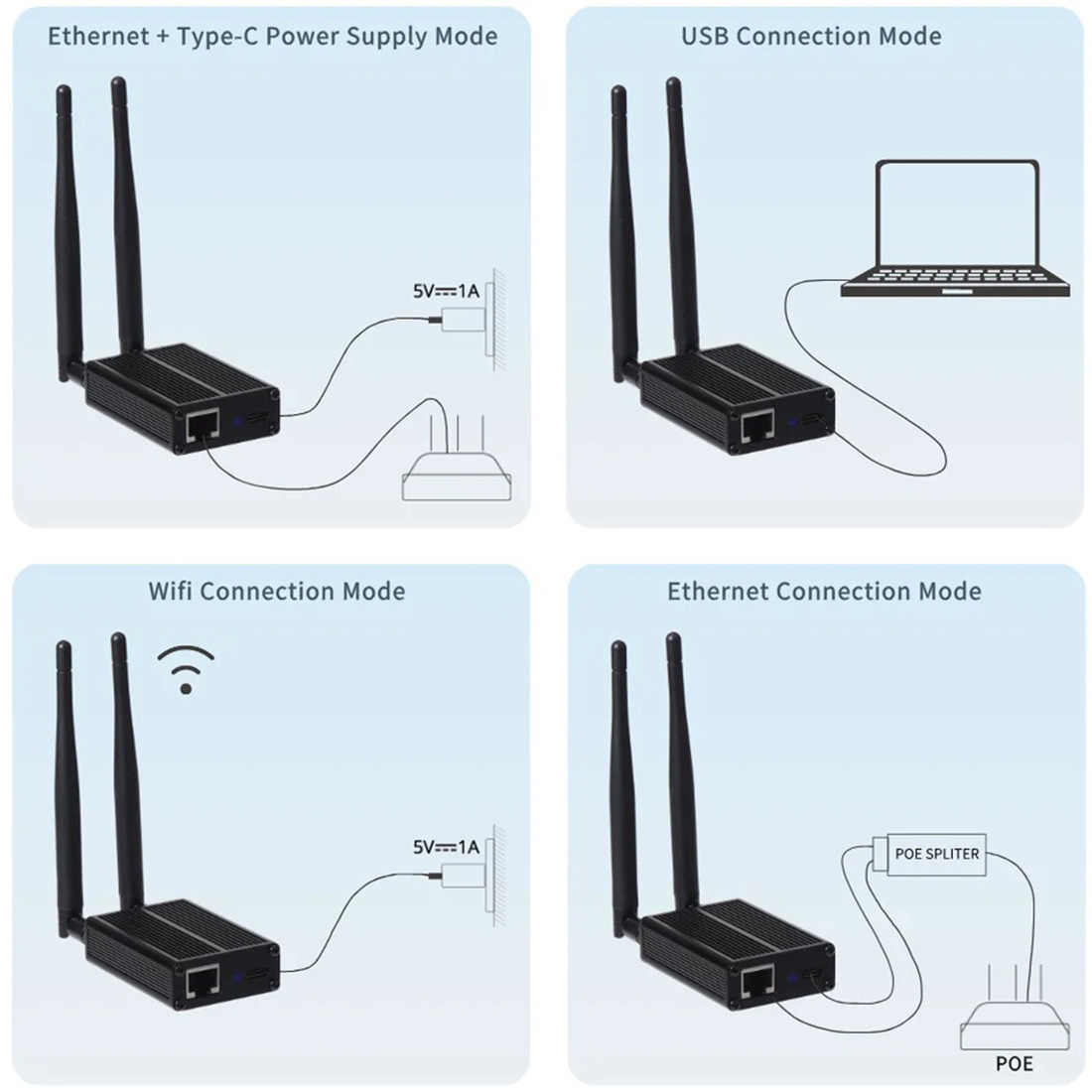 Ethernet + Type-C Power Supply Mode

5V⎓1A

USB Connection Mode

Wifi Connection Mode

5V⎓1A

Ethernet Connection Mode

POE SPLITER

POE