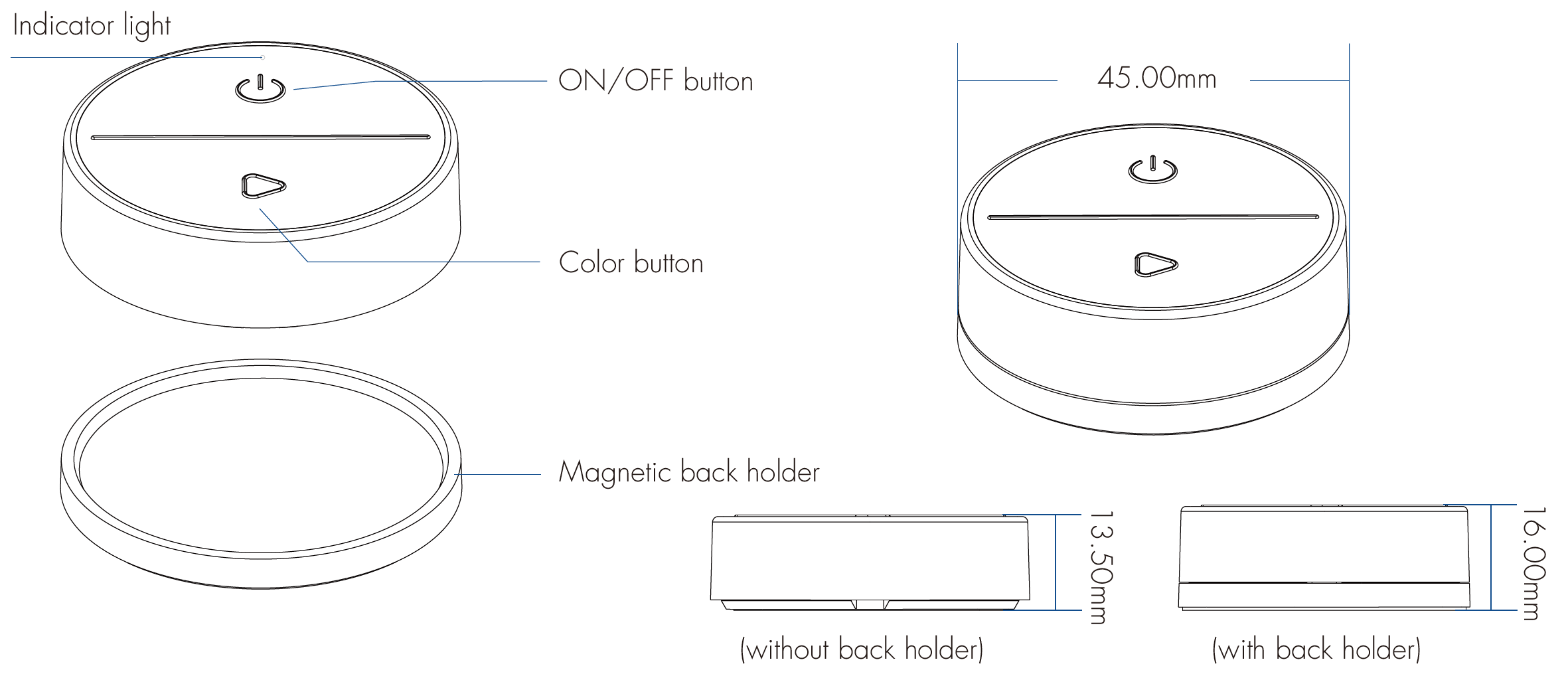 Indicator light

ON/OFF button

Color button

Magnetic back holder

45.00mm

13.50mm

(without back holder)

16.00mm

(with back holder)