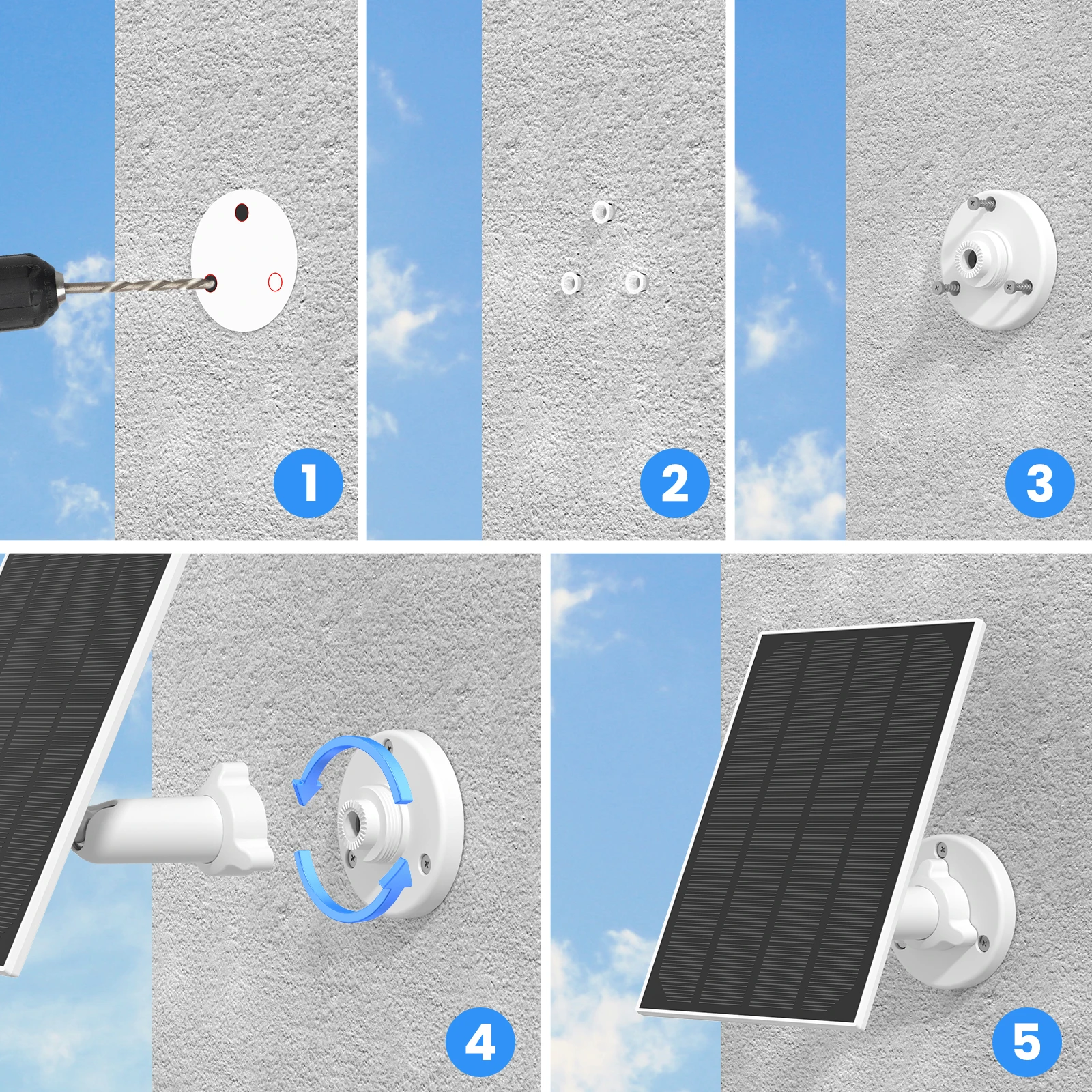 1

2

3

4

5