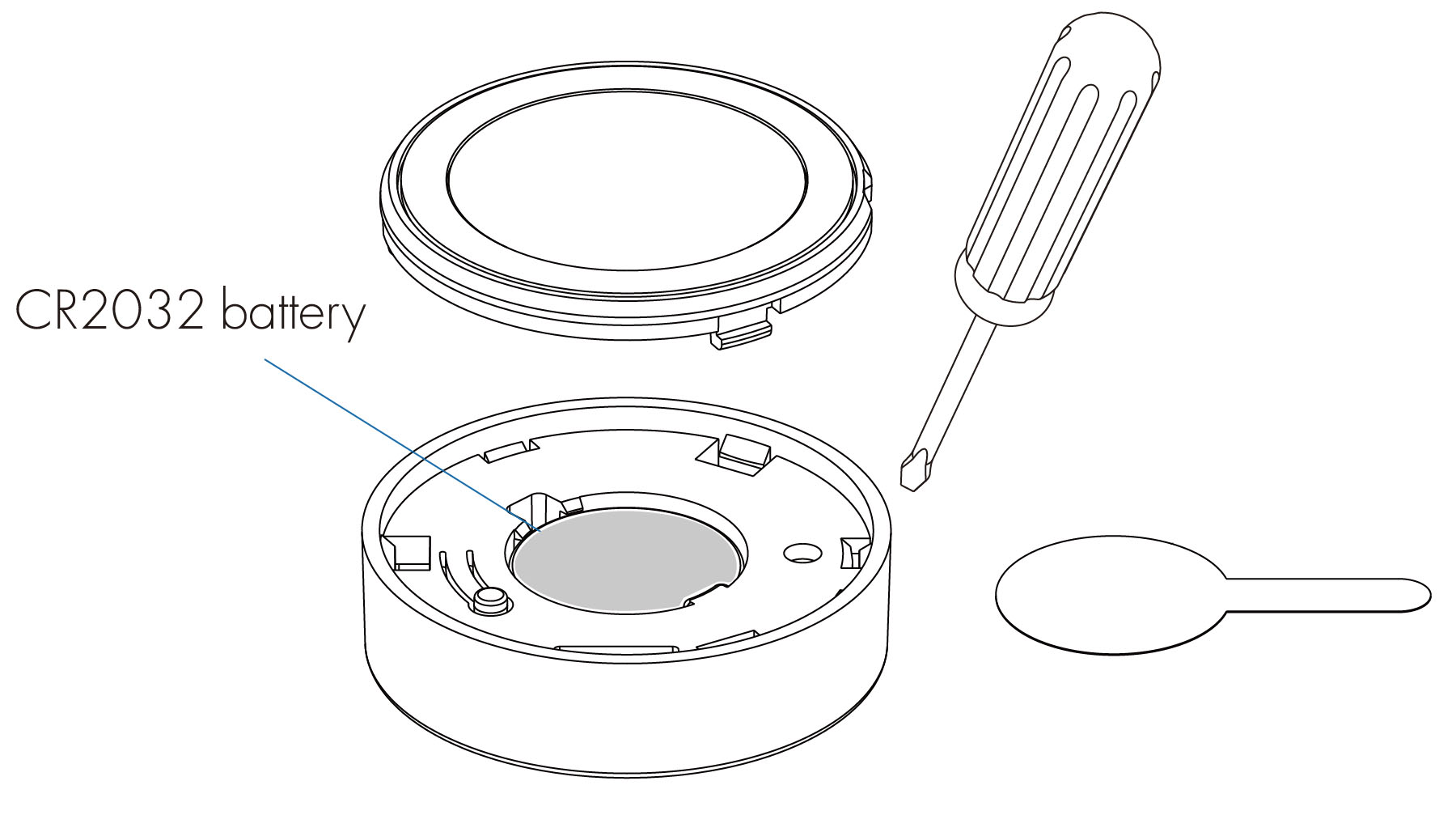 CR2032 battery