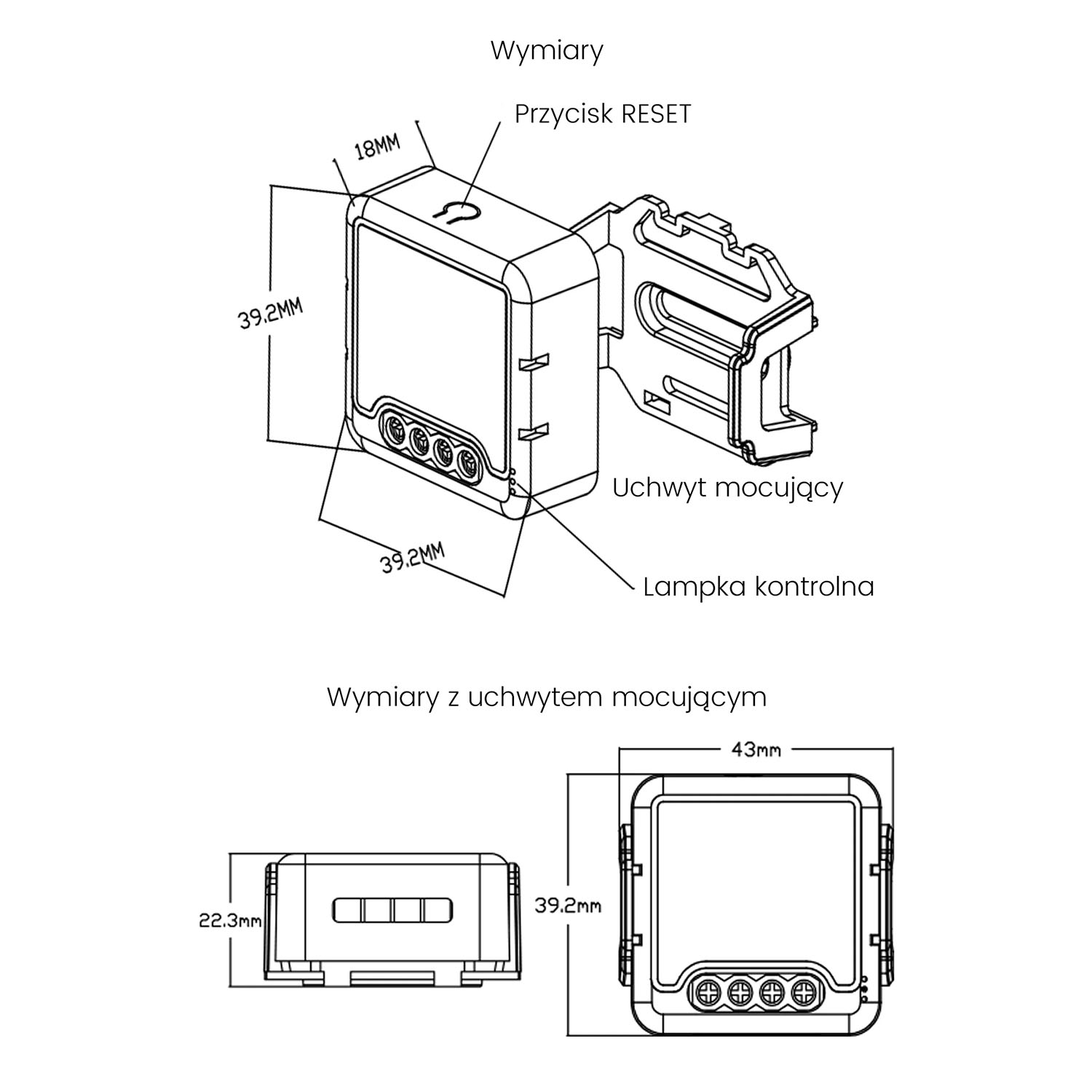 Wymiary

Przycisk RESET

18MM

39.2MM

39.2MM

Uchwyt mocujący

Lampka kontrolna

Wymiary z uchwytem mocującym

43mm

22.3mm

39.2mm