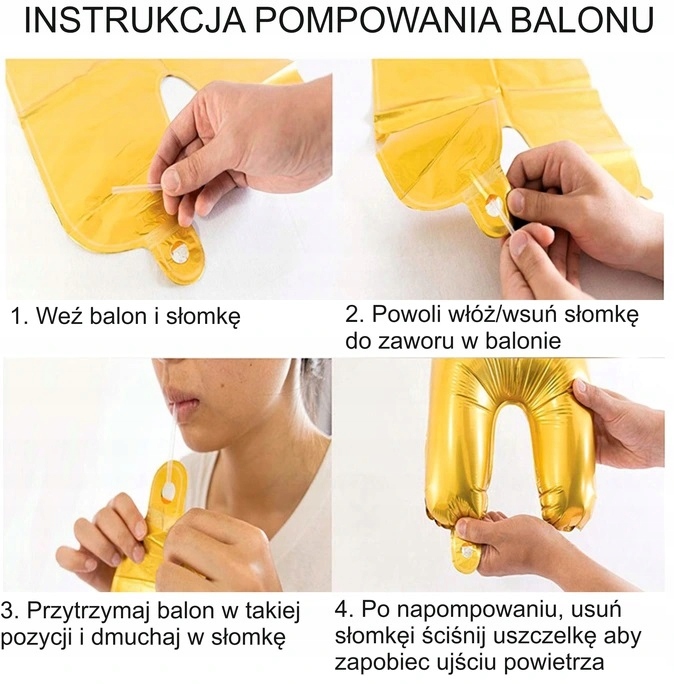 INSTRUKCJA POMPOWANIA BALONU

1. Weź balon i słomkę

2. Powoli włóż/wsuń słomkę do zaworu w balonie

3. Przytrzymaj balon w takiej pozycji i dmuchaj w słomkę

4. Po napompowaniu, usuń słomkęi ściśnij uszczelkę aby zapobiec ujściu powietrza