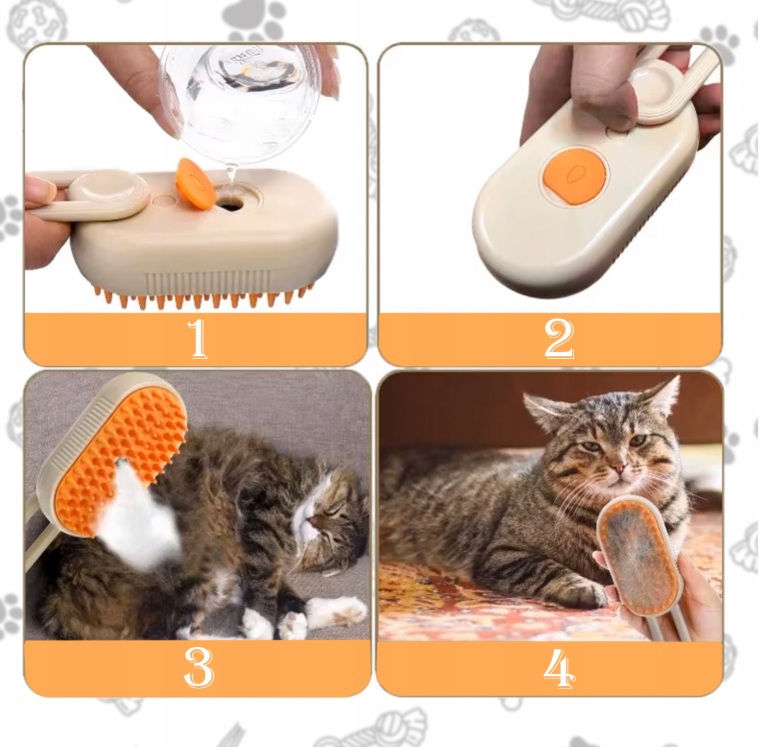 1

2

3

4