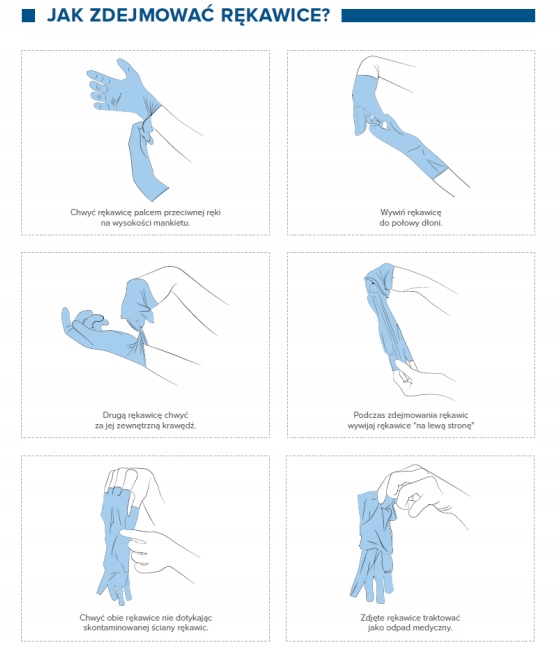 JAK ZDEJMOWAĆ RĘKAWICE?

Chwyć rękawicę palcem przeciwnej ręki na wysokości mankietu.

Wywiń rękawicę do połowy dłoni.

Drugą rękawicę chwyć za jej zewnętrzną krawędź.

Podczas zdejmowania rękawic wywijaj rękawice "na lewą stronę"

Chwyć obie rękawice nie dotykając skontaminowanej ściany rękawic.

Zdjęte rękawice traktować jako odpad medyczny.