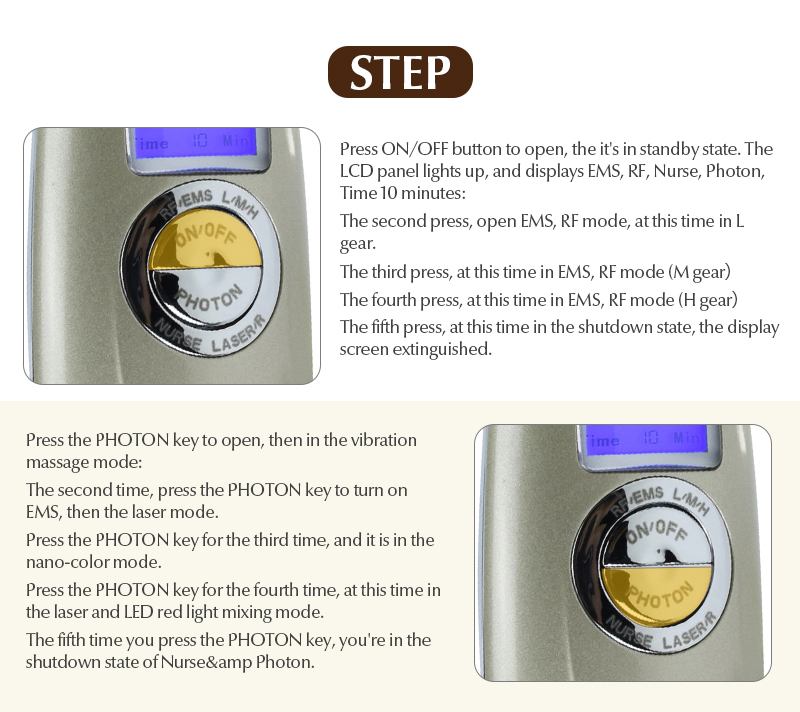 STEP

Time 10 Min

RF/EMS L/M/H
ON/OFF
PHOTON
NURSE LASER/R

Press ON/OFF button to open, the it's in standby state. The LCD panel lights up, and displays EMS, RF, Nurse, Photon, Time 10 minutes:

The second press, open EMS, RF mode, at this time in L gear.

The third press, at this time in EMS, RF mode (M gear)

The fourth press, at this time in EMS, RF mode (H gear)

The fifth press, at this time in the shutdown state, the display screen extinguished.

Press the PHOTON key to open, then in the vibration massage mode:

The second time, press the PHOTON key to turn on EMS, then the laser mode.

Press the PHOTON key for the third time, and it is in the nano-color mode.

Press the PHOTON key for the fourth time, at this time in the laser and LED red light mixing mode.

The fifth time you press the PHOTON key, you're in the shutdown state of Nurse&amp Photon.

Time 10 Min

RF/EMS L/M/H
ON/OFF
PHOTON
NURSE LASER/R