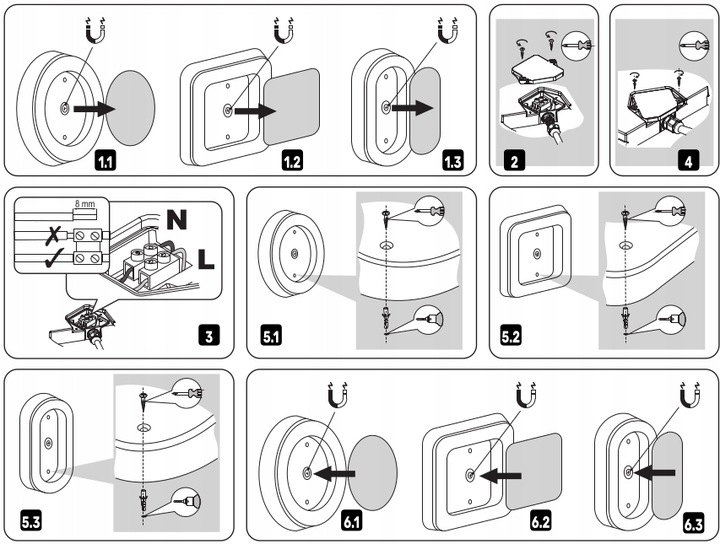 1.1
1.2
1.3
2
4
8 mm
N
L
3
5.1
5.2
5.3
6.1
6.2
6.3