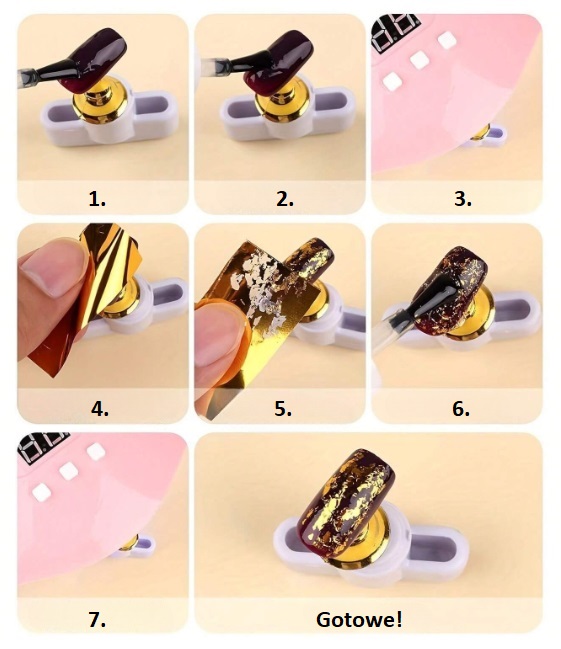 1.

2.

3.

4.

5.

6.

7.

Gotowe!