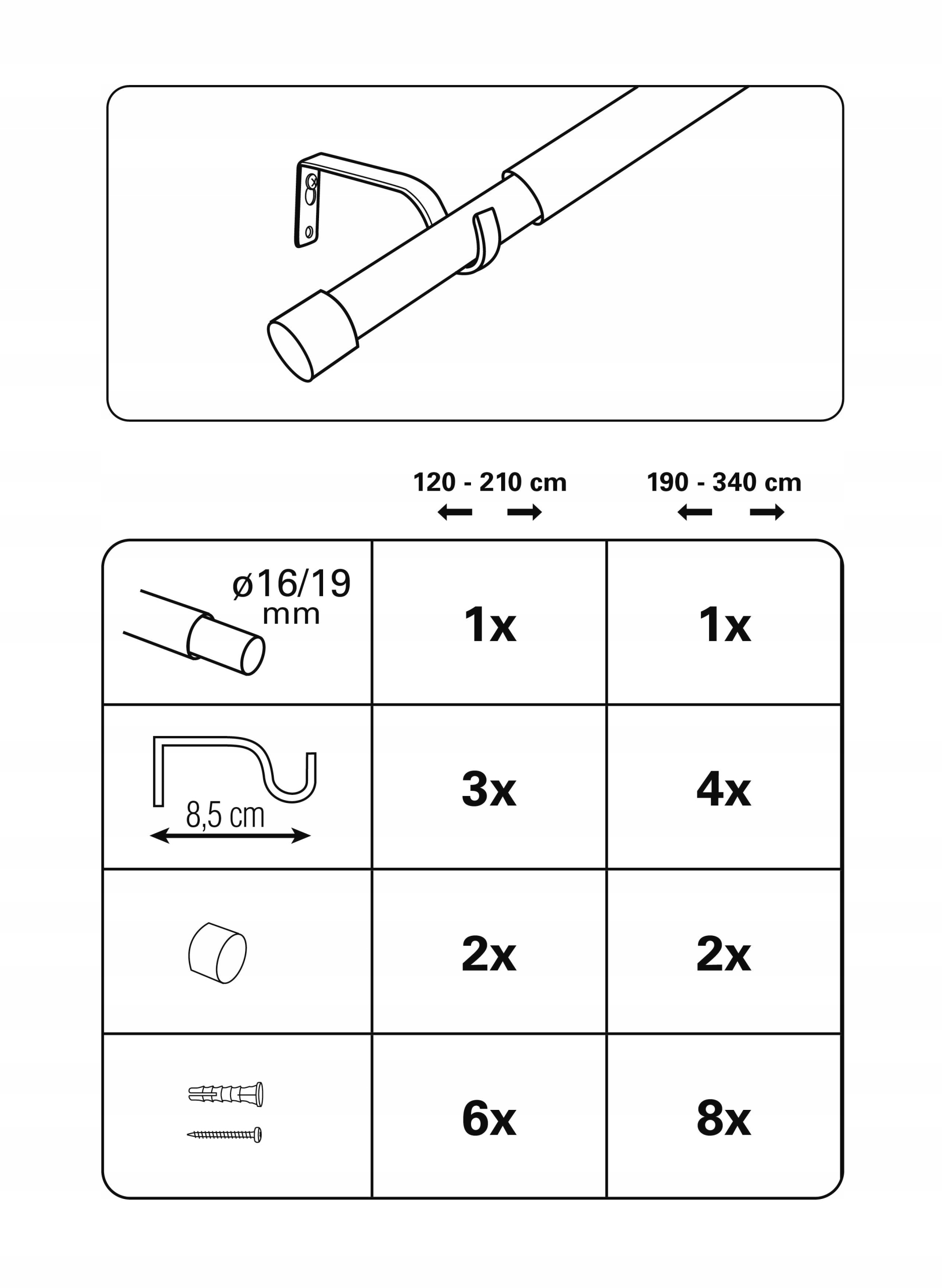 | | 120 - 210 cm | 190 - 340 cm |
|---|---|---|
| ø16/19 mm | 1x | 1x |
| 8,5 cm | 3x | 4x |
| | 2x | 2x |
| | 6x | 8x |