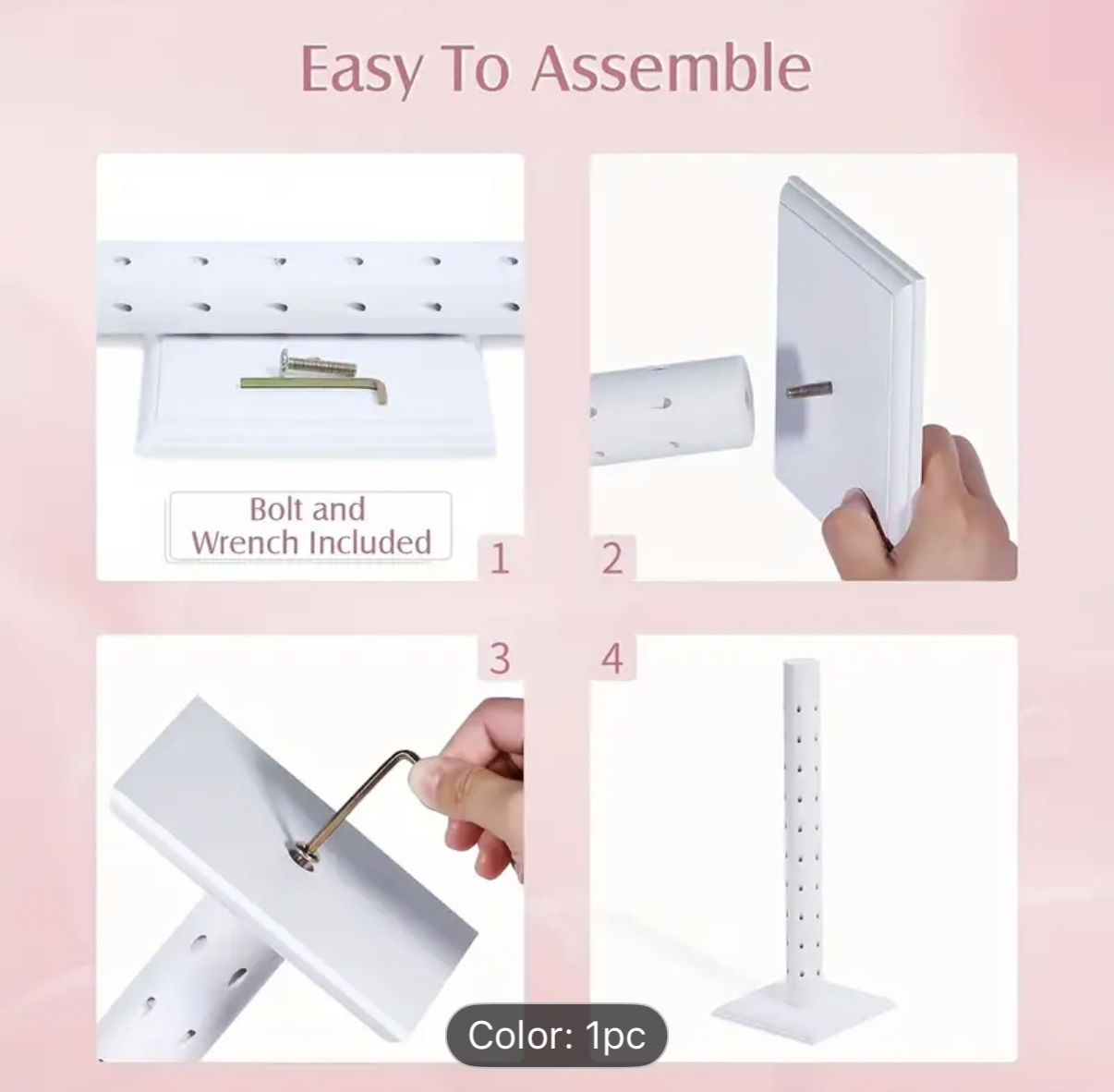 Easy To Assemble

Bolt and Wrench Included

1

2

3

4

Color: 1pc